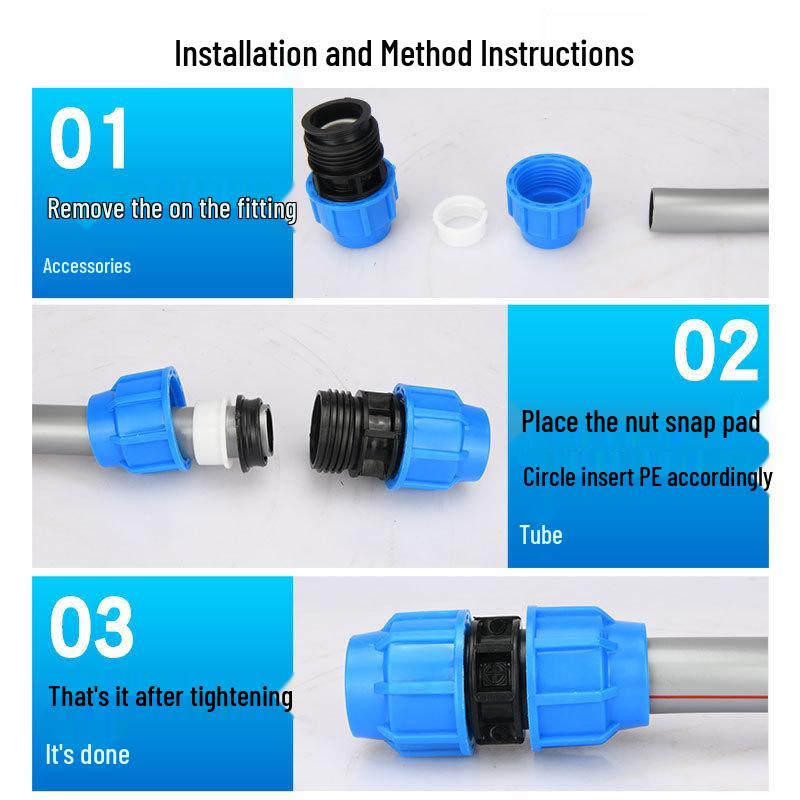 Installation and Method Instructions

01

Remove the on the fitting

Accessories

02

Place the nut snap pad

Circle insert PE accordingly

Tube

03

That's it after tightening

It's done