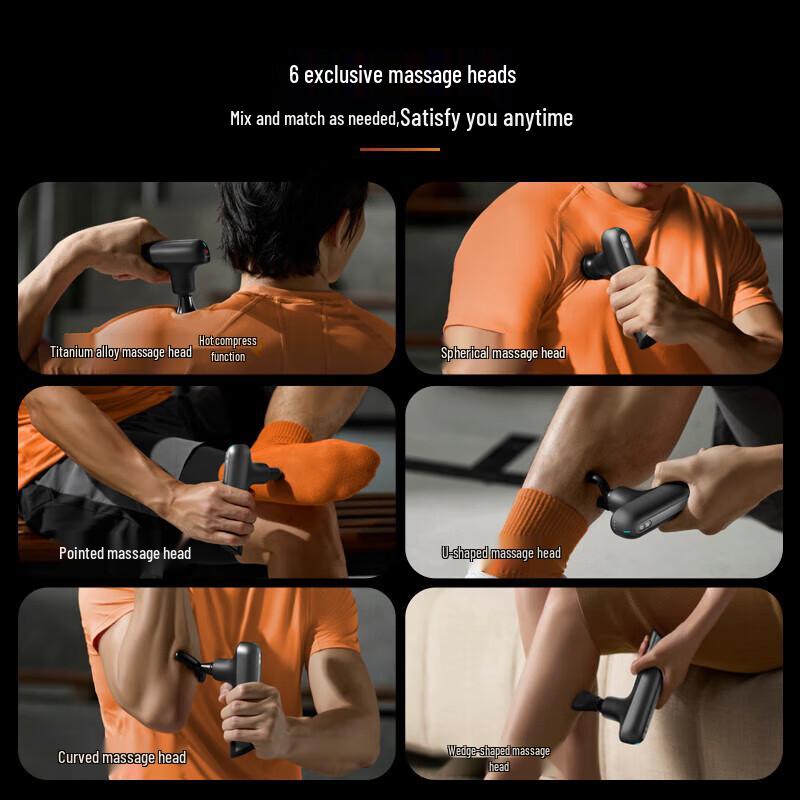 6 exclusive massage heads

Mix and match as needed,Satisfy you anytime

Titanium alloy massage head

Hot compress function

Spherical massage head

Pointed massage head

U-shaped massage head

Curved massage head

Wedge-shaped massage head