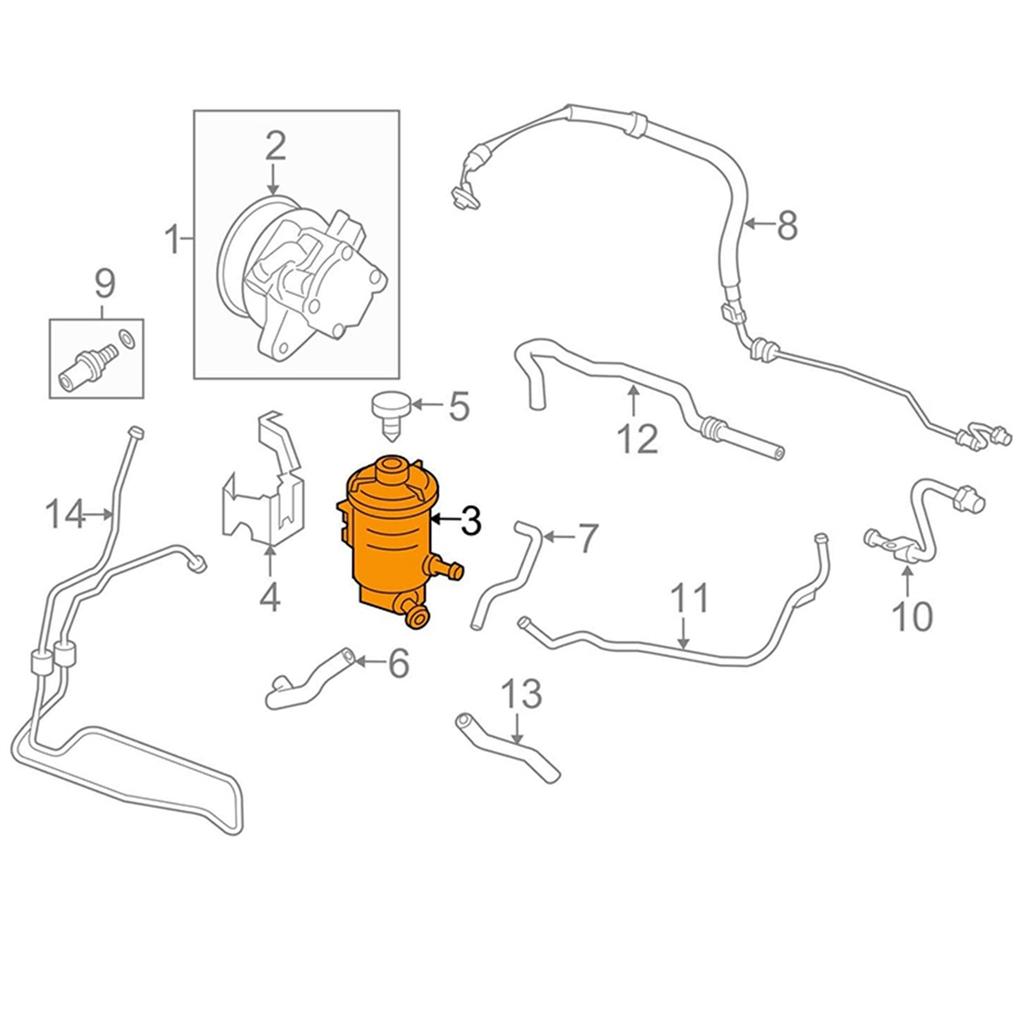 2
1
8
9
5
12
14
3
7
4
11
10
6
13