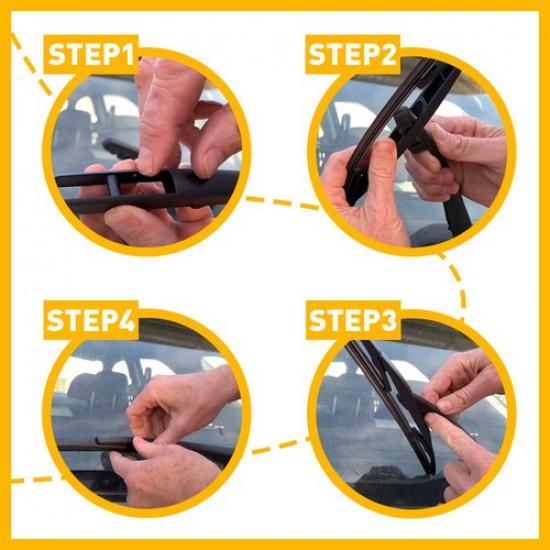 STEP1

STEP2

STEP4

STEP3