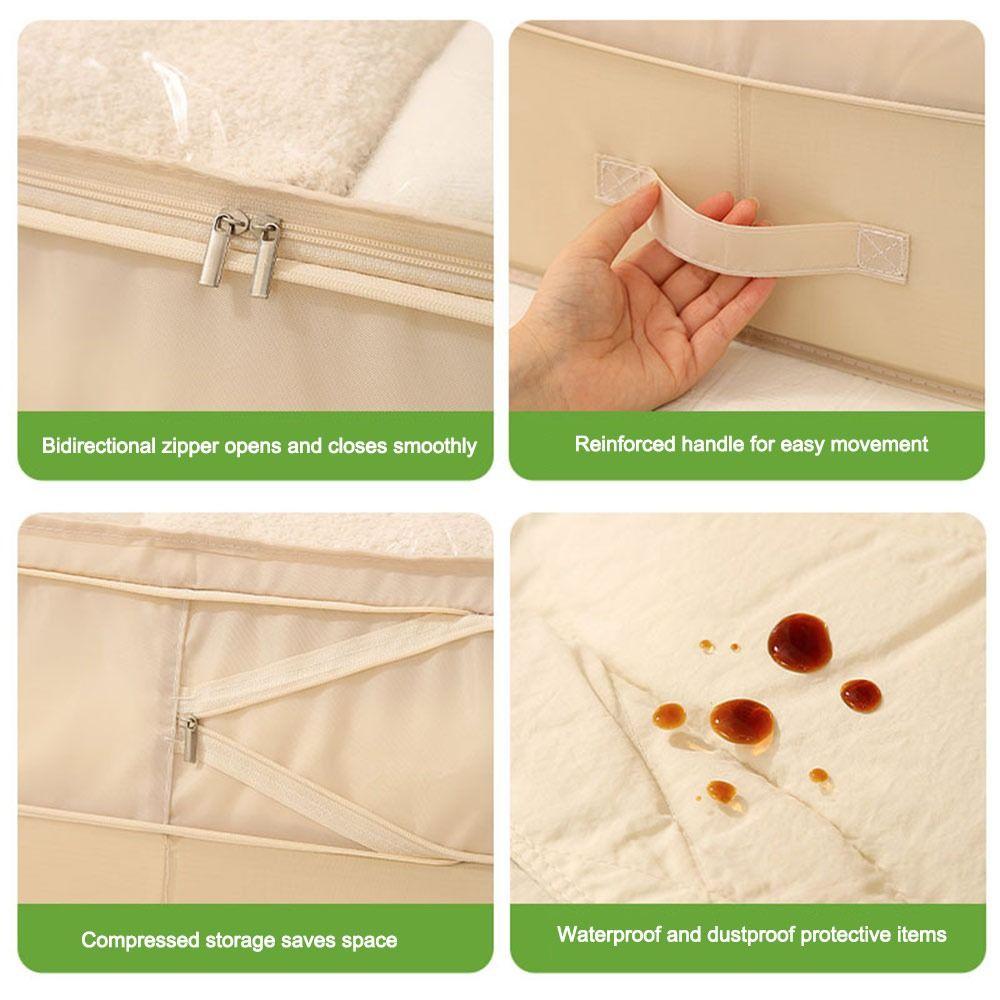 Bidirectional zipper opens and closes smoothly

Reinforced handle for easy movement

Compressed storage saves space

Waterproof and dustproof protective items