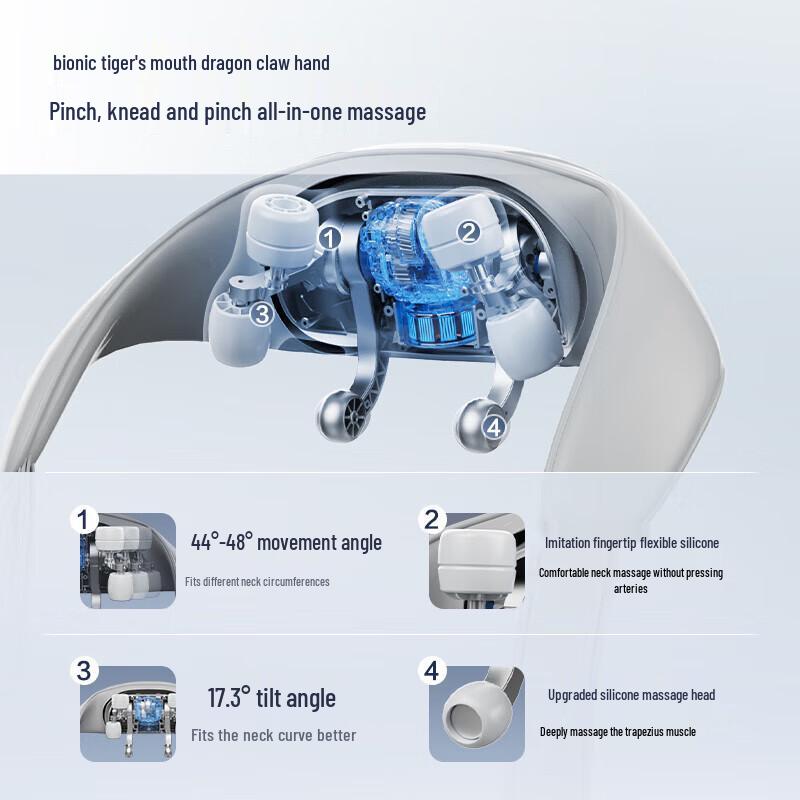 bionic tiger's mouth dragon claw hand

Pinch, knead and pinch all-in-one massage

1

2

3

4

1

44°-48° movement angle

Fits different neck circumferences

2

Imitation fingertip flexible silicone

Comfortable neck massage without pressing arteries

3

17.3° tilt angle

Fits the neck curve better

4

Upgraded silicone massage head

Deeply massage the trapezius muscle