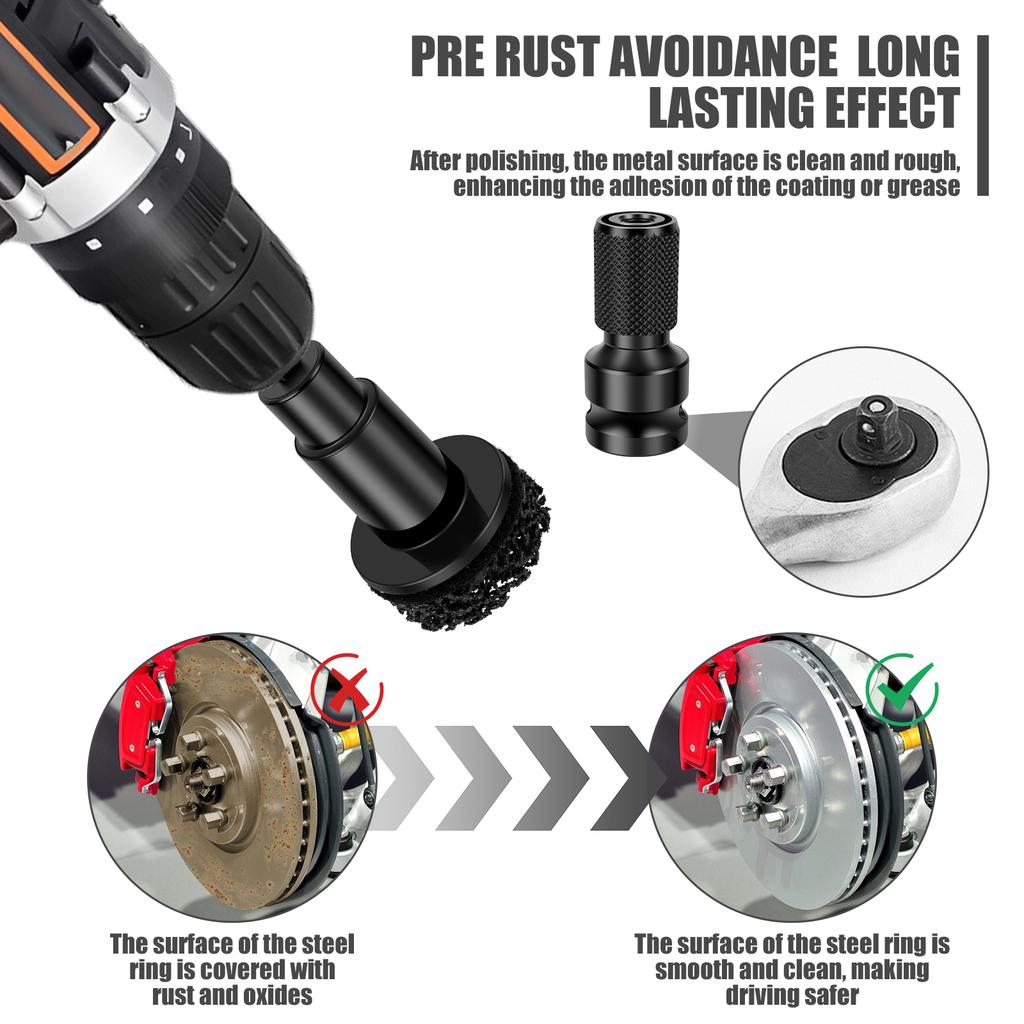 PRE RUST AVOIDANCE LONG LASTING EFFECT

After polishing, the metal surface is clean and rough, enhancing the adhesion of the coating or grease

The surface of the steel ring is covered with rust and oxides

The surface of the steel ring is smooth and clean, making driving safer