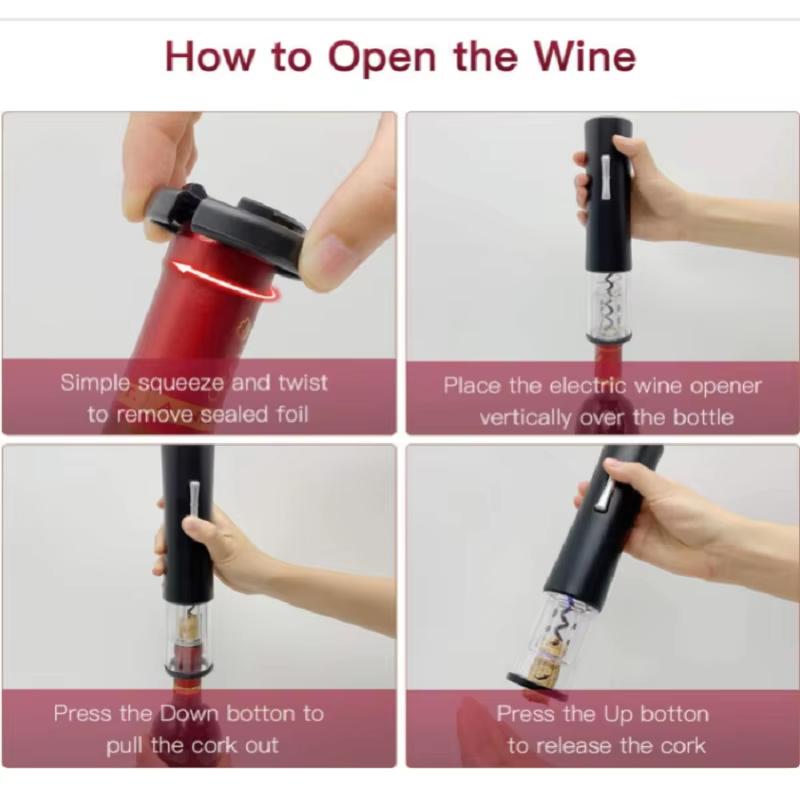 How to Open the Wine

Simple squeeze and twist to remove sealed foil

Place the electric wine opener vertically over the bottle

Press the Down botton to pull the cork out

Press the Up botton to release the cork