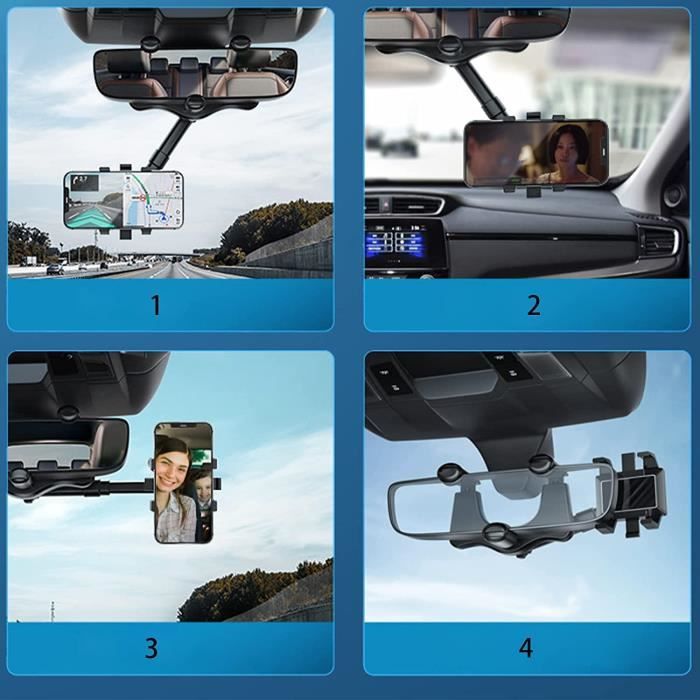 1

2

3

4