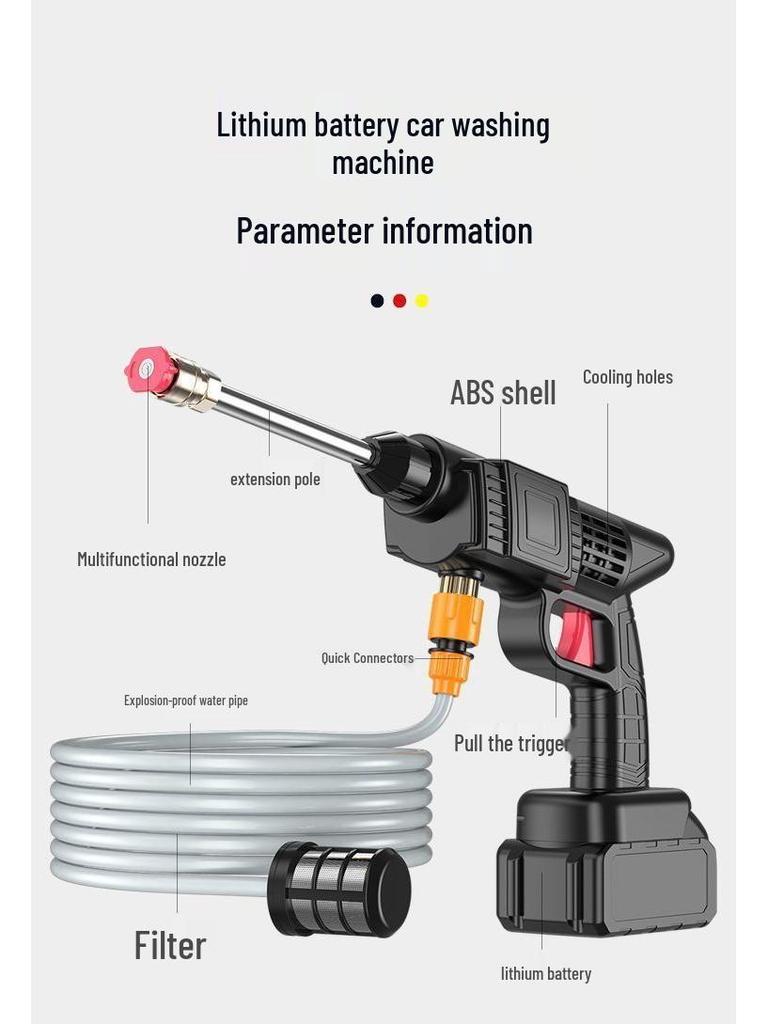 Lithium battery car washing machine

Parameter information

ABS shell

Cooling holes

extension pole

Multifunctional nozzle

Quick Connectors

Explosion-proof water pipe

Pull the trigger

Filter

lithium battery