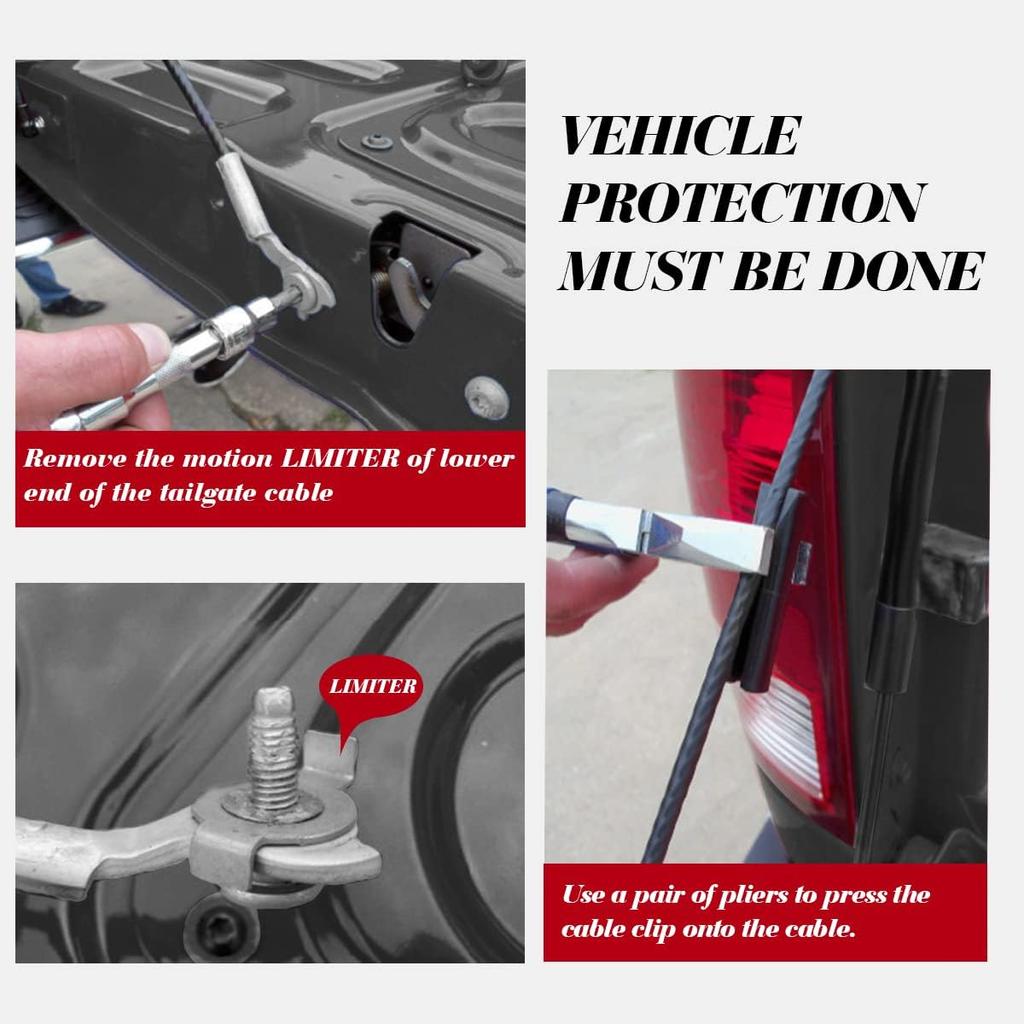 VEHICLE PROTECTION MUST BE DONE

Remove the motion LIMITER of lower end of the tailgate cable

LIMITER

Use a pair of pliers to press the cable clip onto the cable.