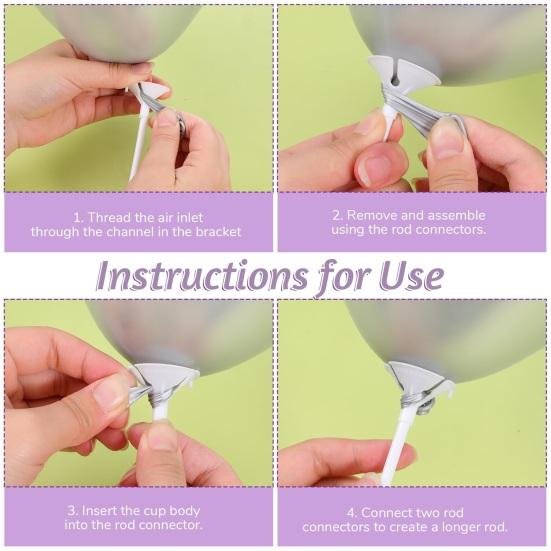 1. Thread the air inlet through the channel in the bracket

2. Remove and assemble using the rod connectors.

Instructions for Use

3. Insert the cup body into the rod connector.

4. Connect two rod connectors to create a longer rod.