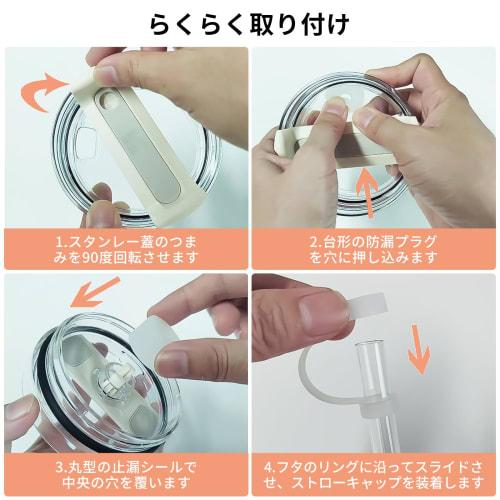 らくらく取り付け

1.スタンレー蓋のつまみを90度回転させます

2.台形の防漏プラグを穴に押し込みます

3.丸型の止漏シールで中央の穴を覆います

4.フタのリングに沿ってスライドさせ、ストローキャップを装着します