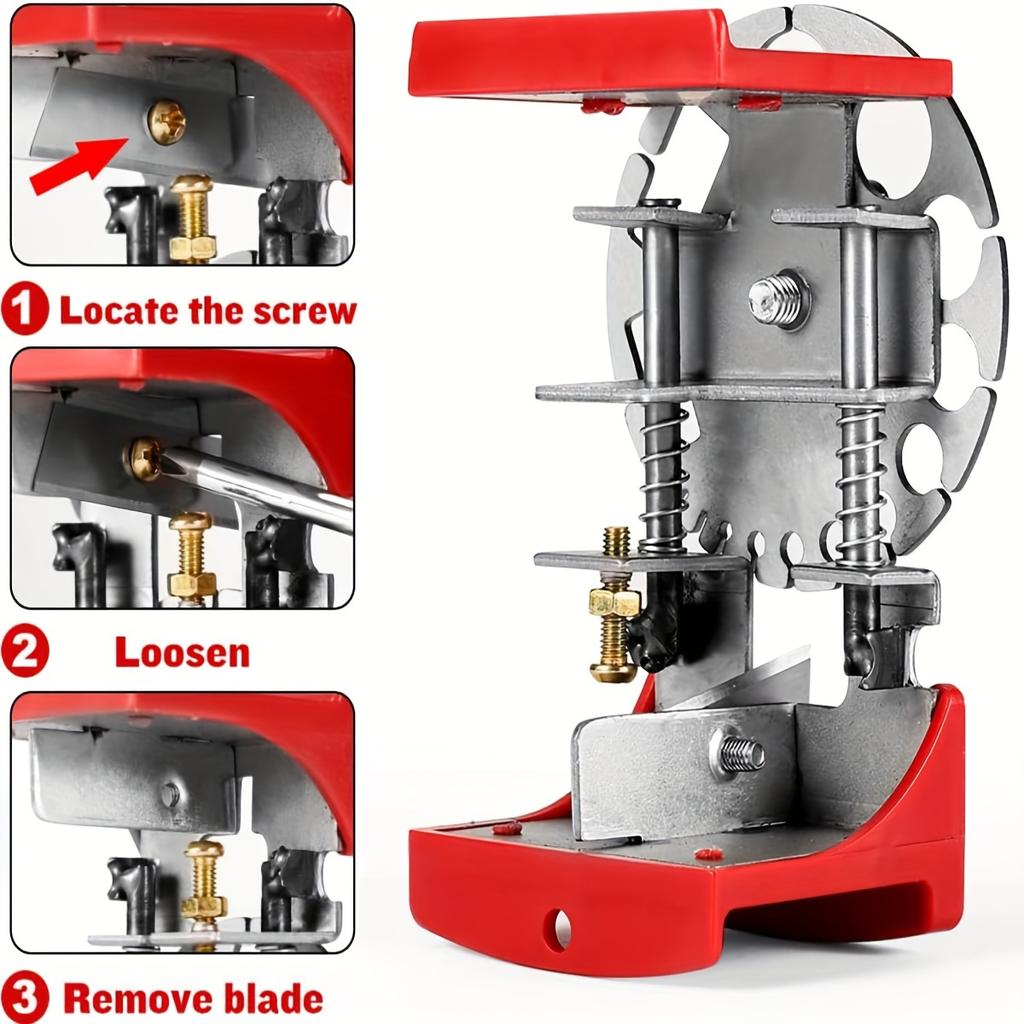 1 Locate the screw

2 Loosen

3 Remove blade