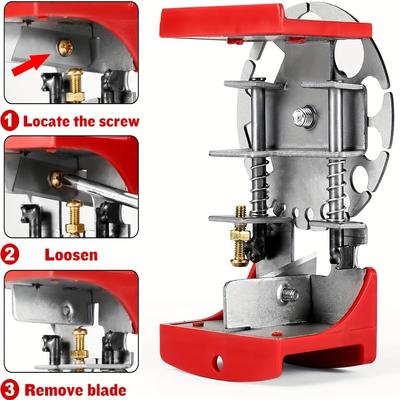 1 Locate the screw

2 Loosen

3 Remove blade