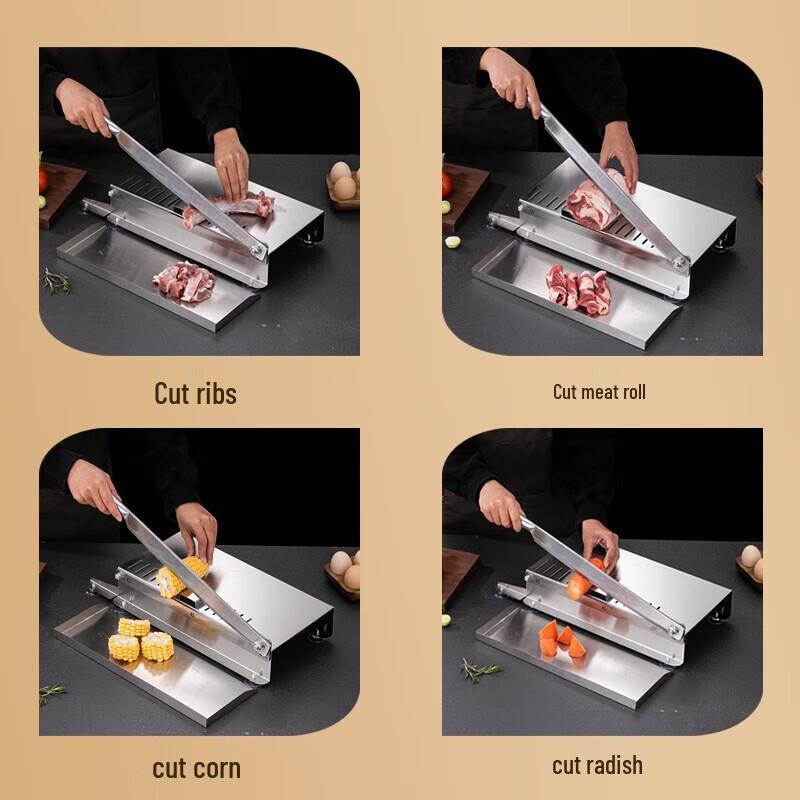 Cut ribs

Cut meat roll

cut corn

cut radish