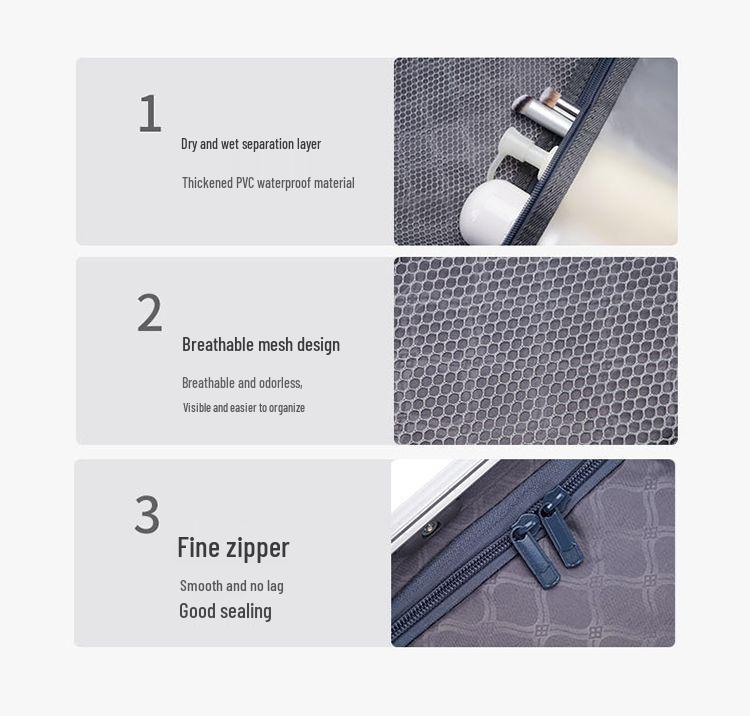 1

Dry and wet separation layer

Thickened PVC waterproof material

2

Breathable mesh design

Breathable and odorless,
Visible and easier to organize

3

Fine zipper

Smooth and no lag
Good sealing