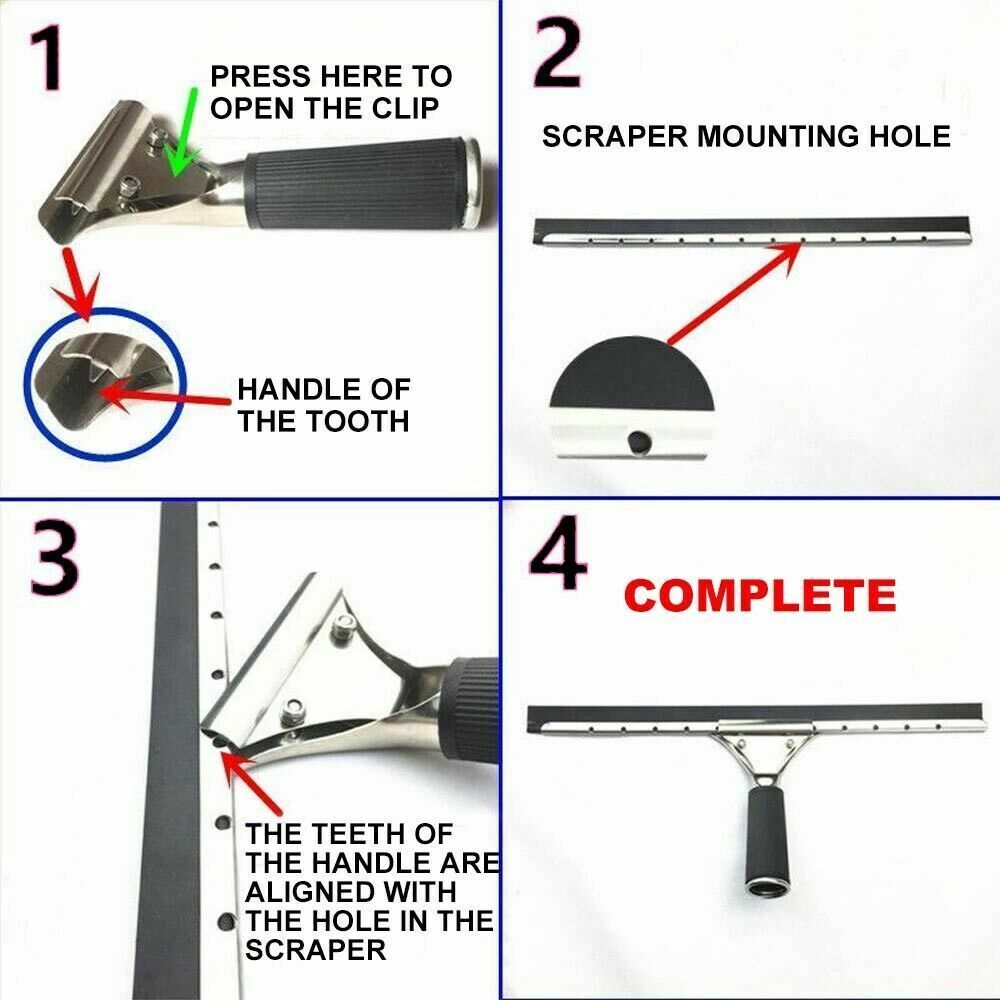 1

PRESS HERE TO OPEN THE CLIP

HANDLE OF THE TOOTH

2

SCRAPER MOUNTING HOLE

3

THE TEETH OF THE HANDLE ARE ALIGNED WITH THE HOLE IN THE SCRAPER

4

COMPLETE