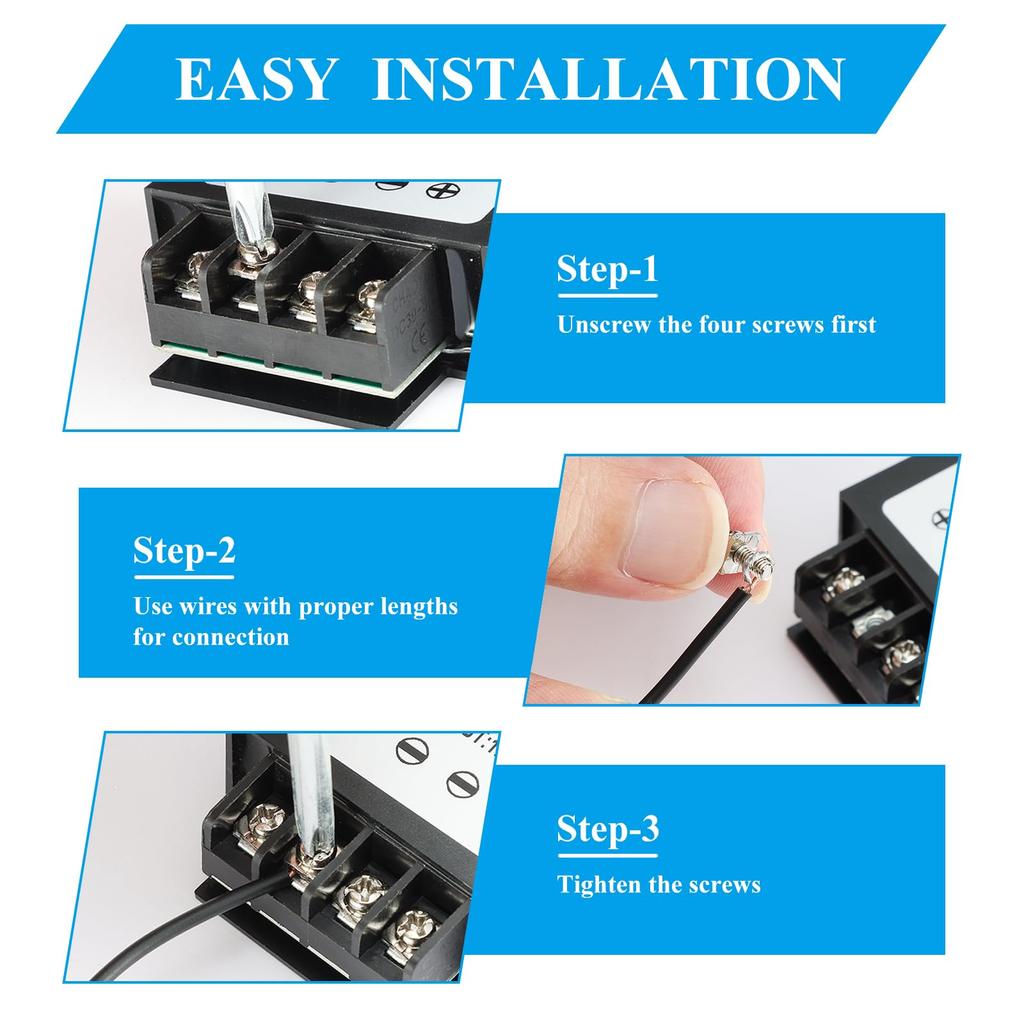 EASY INSTALLATION

Step-1

Unscrew the four screws first

Step-2

Use wires with proper lengths for connection

Step-3

Tighten the screws