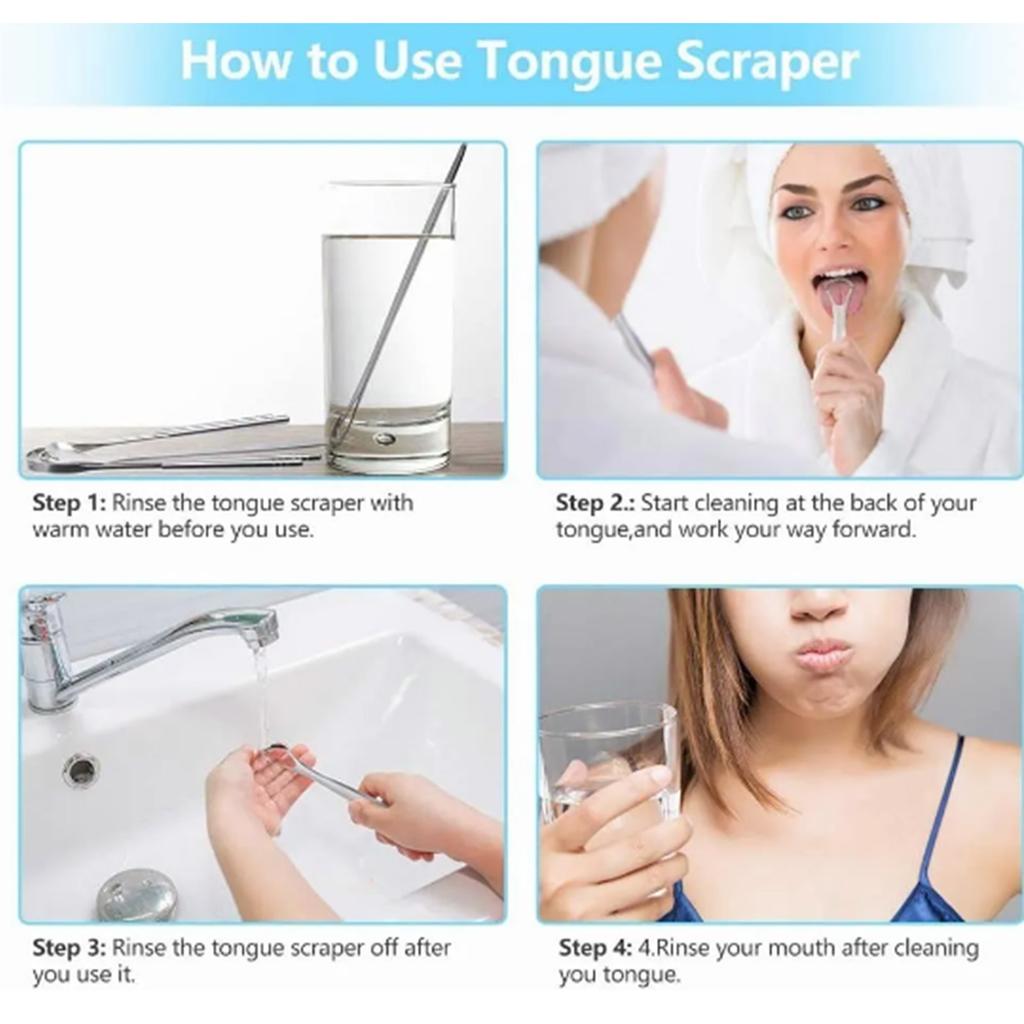 How to Use Tongue Scraper

Step 1: Rinse the tongue scraper with warm water before you use.

Step 2.: Start cleaning at the back of your tongue,and work your way forward.

Step 3: Rinse the tongue scraper off after you use it.

Step 4: 4.Rinse your mouth after cleaning you tongue.