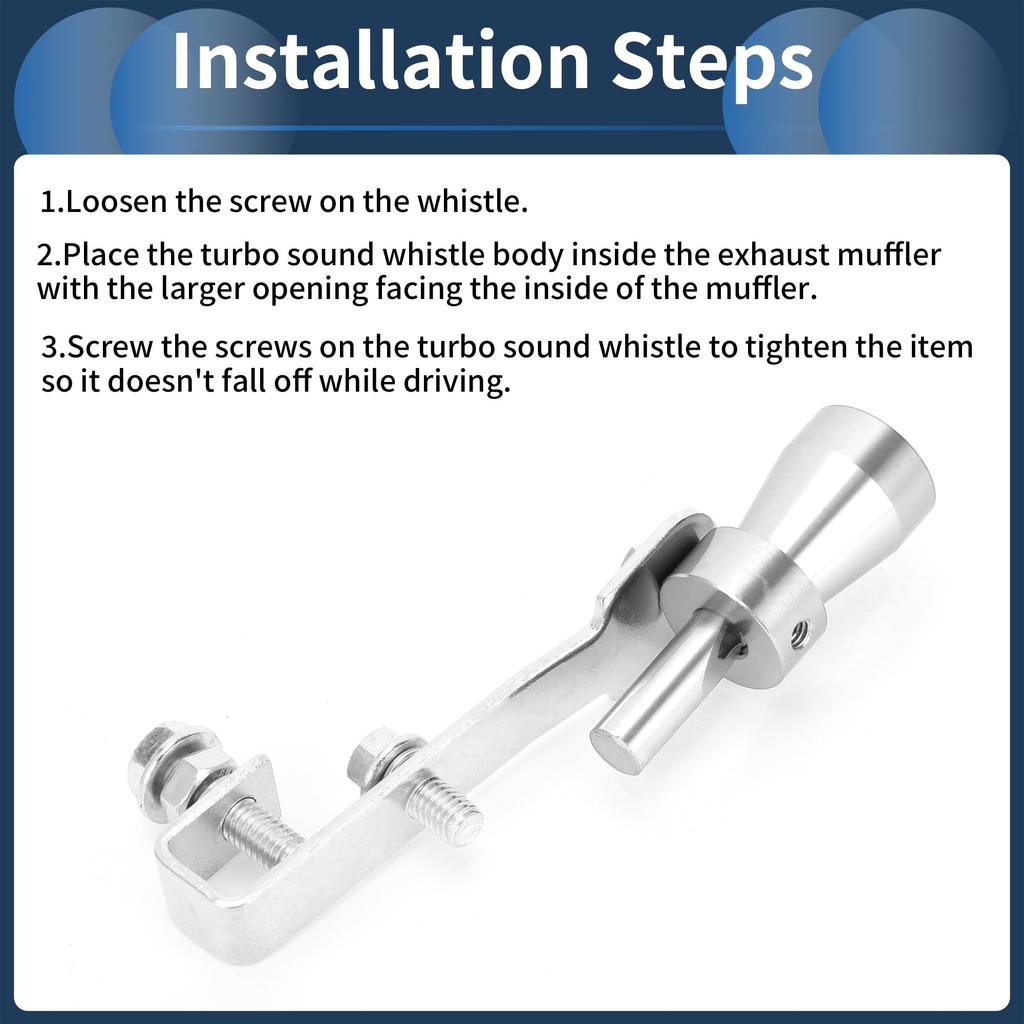 Installation Steps

1.Loosen the screw on the whistle.

2.Place the turbo sound whistle body inside the exhaust muffler with the larger opening facing the inside of the muffler.

3.Screw the screws on the turbo sound whistle to tighten the item so it doesn't fall off while driving.