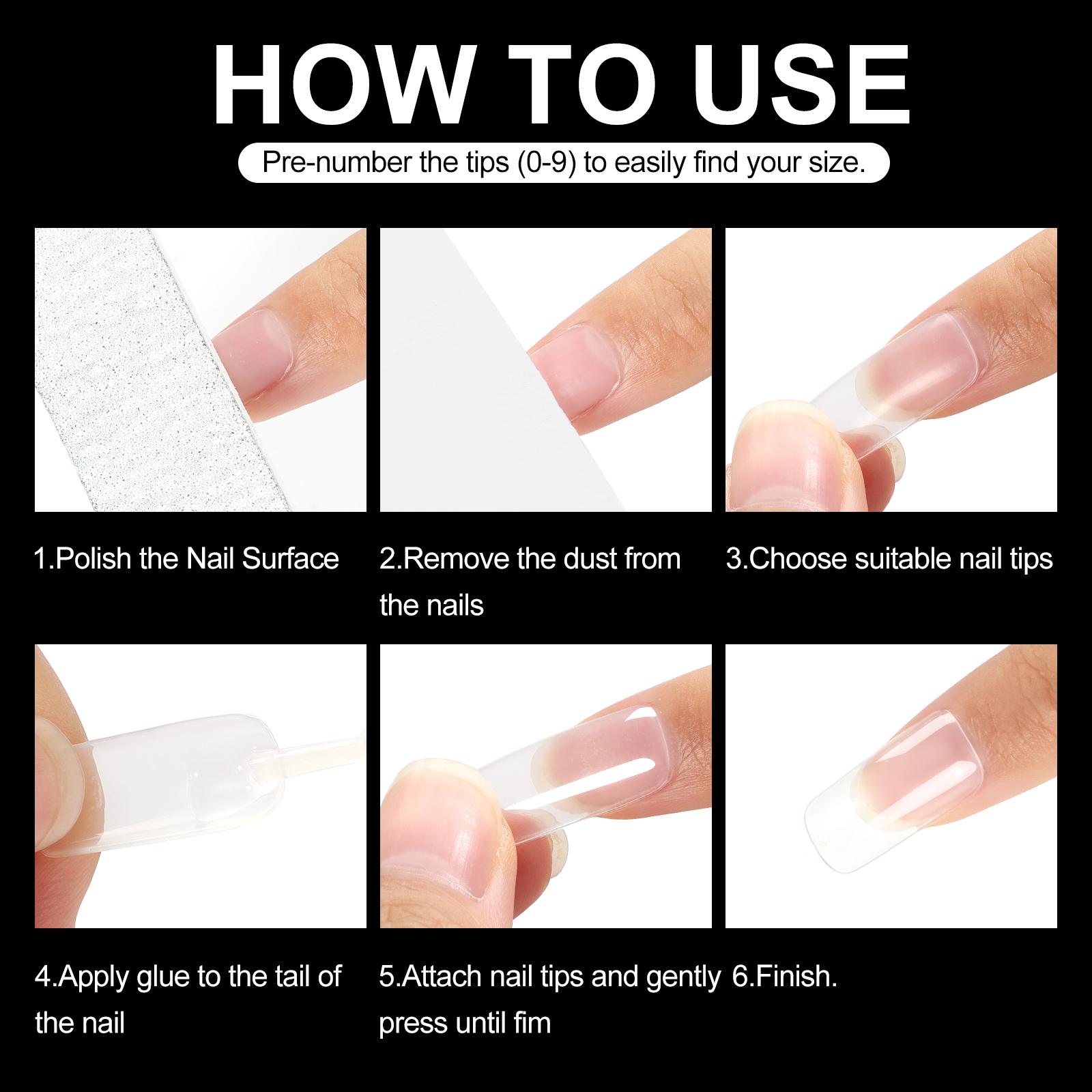 HOW TO USE

Pre-number the tips (0-9) to easily find your size.

1.Polish the Nail Surface

2.Remove the dust from the nails

3.Choose suitable nail tips

4.Apply glue to the tail of the nail

5.Attach nail tips and gently press until fim

6.Finish.