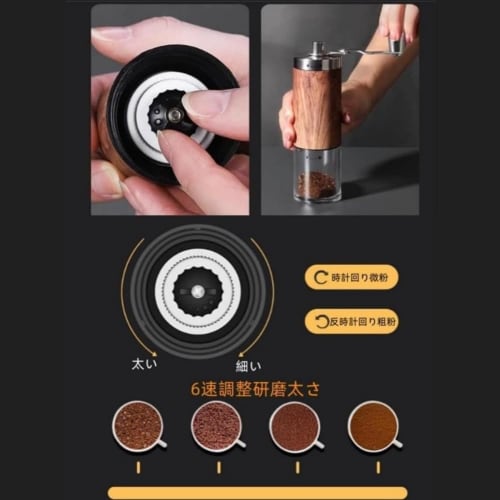 時計回り微粉

反時計回り粗粉

太い

細い

6速調整研磨太さ