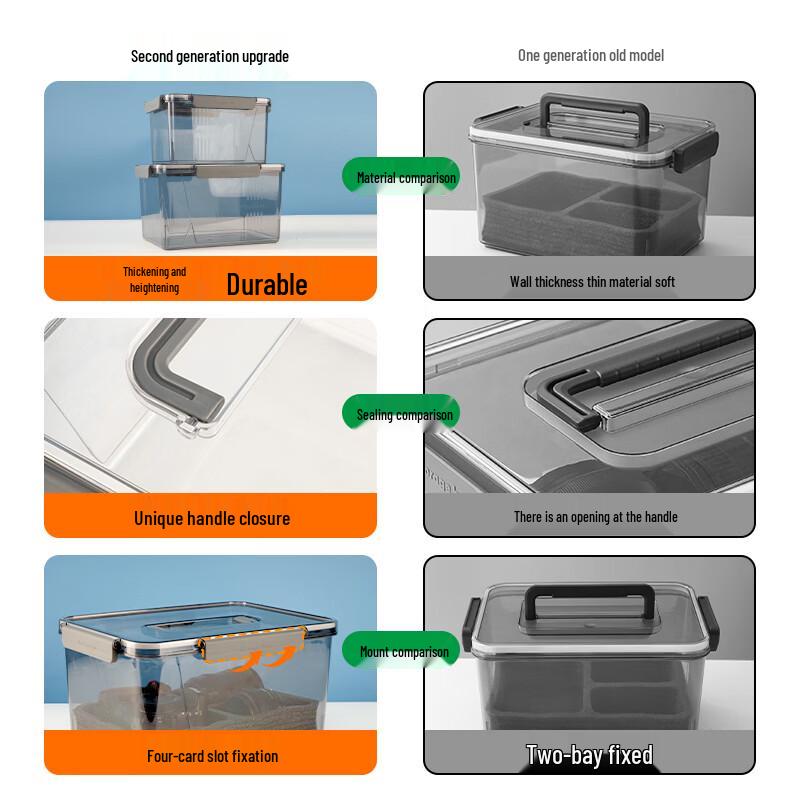 Second generation upgrade

One generation old model

Material comparison

Thickening and heightening

Durable

Wall thickness thin material soft

Sealing comparison

Unique handle closure

There is an opening at the handle

Mount comparison

Four-card slot fixation

Two-bay fixed