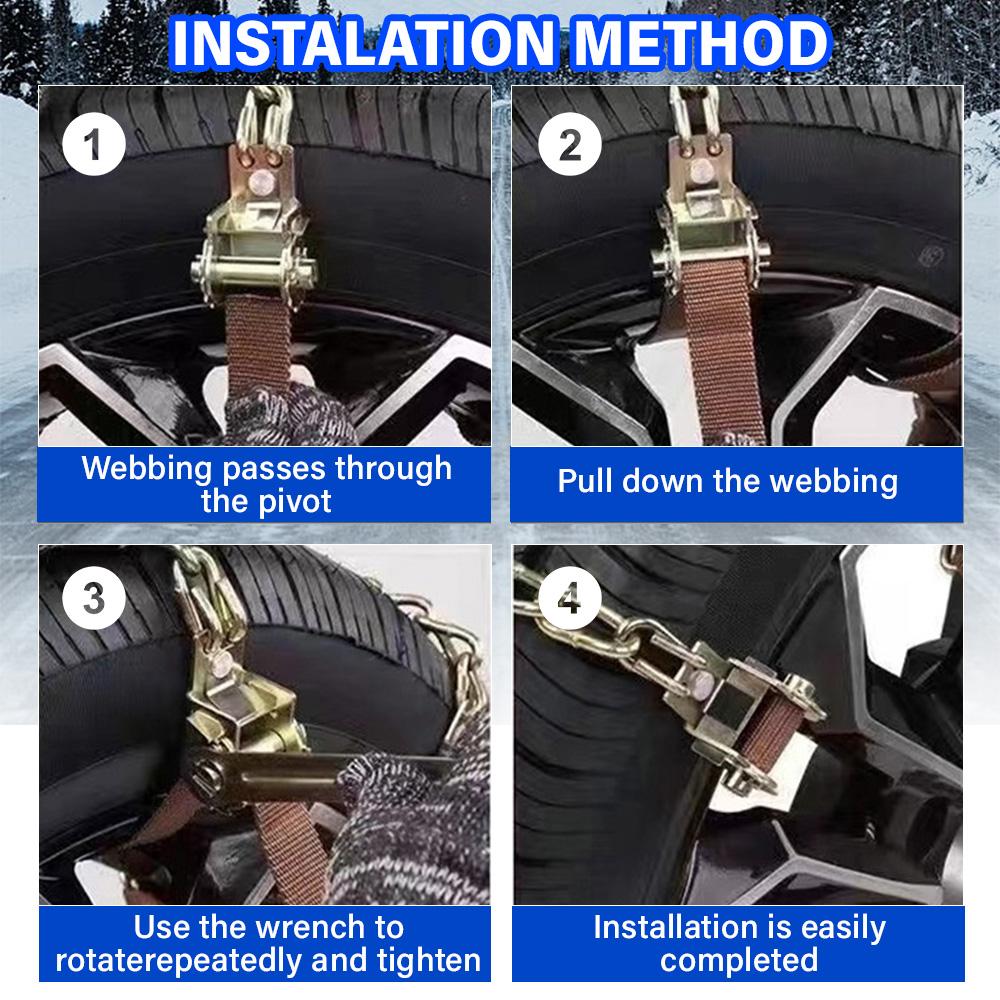 INSTALATION METHOD

1

Webbing passes through the pivot

2

Pull down the webbing

3

Use the wrench to rotaterepeatedly and tighten

4

Installation is easily completed