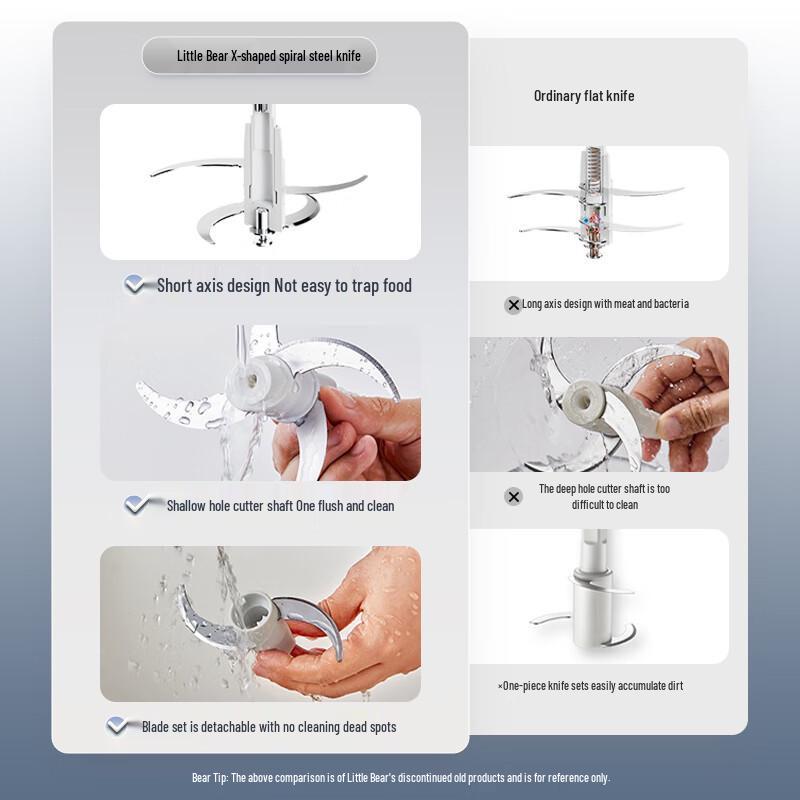 Little Bear X-shaped spiral steel knife

Short axis design Not easy to trap food

Shallow hole cutter shaft One flush and clean

Blade set is detachable with no cleaning dead spots

Ordinary flat knife

Long axis design with meat and bacteria

The deep hole cutter shaft is too difficult to clean

×One-piece knife sets easily accumulate dirt

Bear Tip: The above comparison is of Little Bear's discontinued old products and is for reference only.