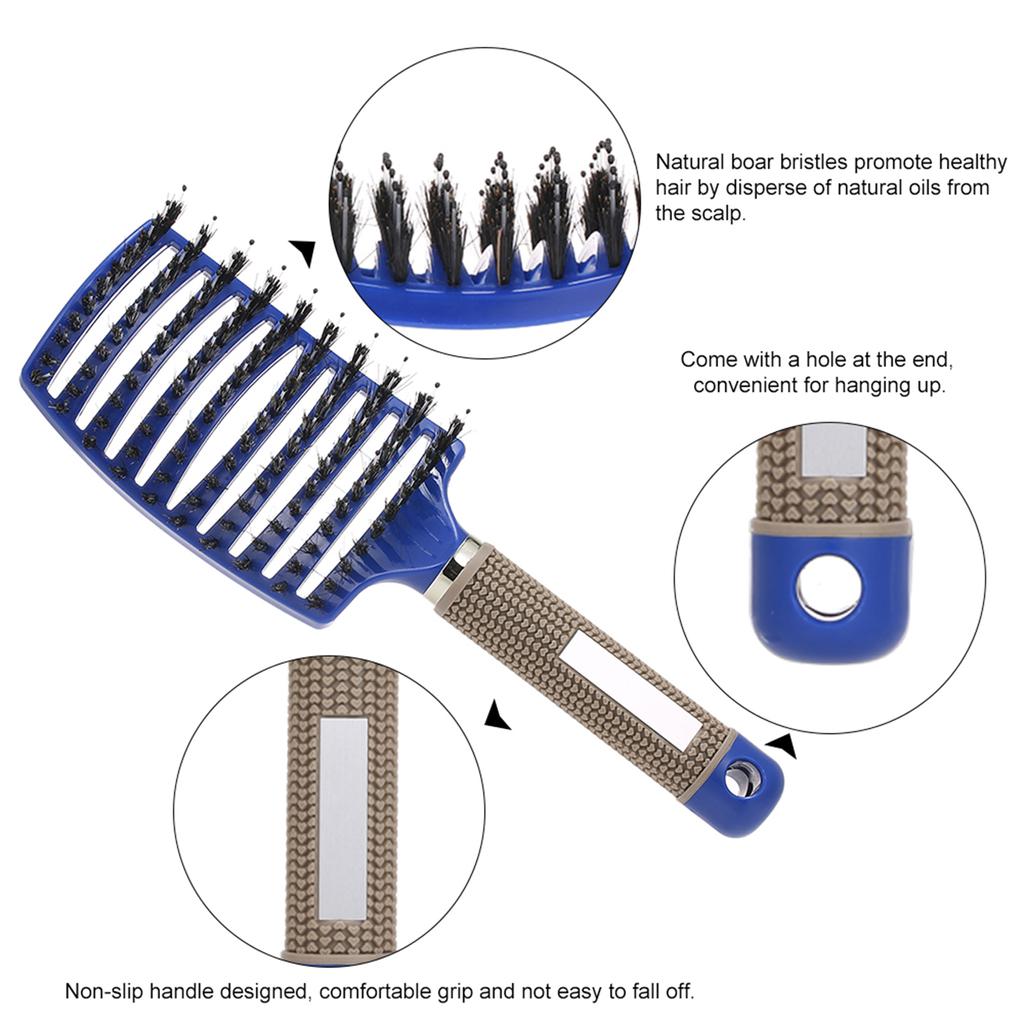 Natural boar bristles promote healthy hair by disperse of natural oils from the scalp.

Come with a hole at the end, convenient for hanging up.

Non-slip handle designed, comfortable grip and not easy to fall off.