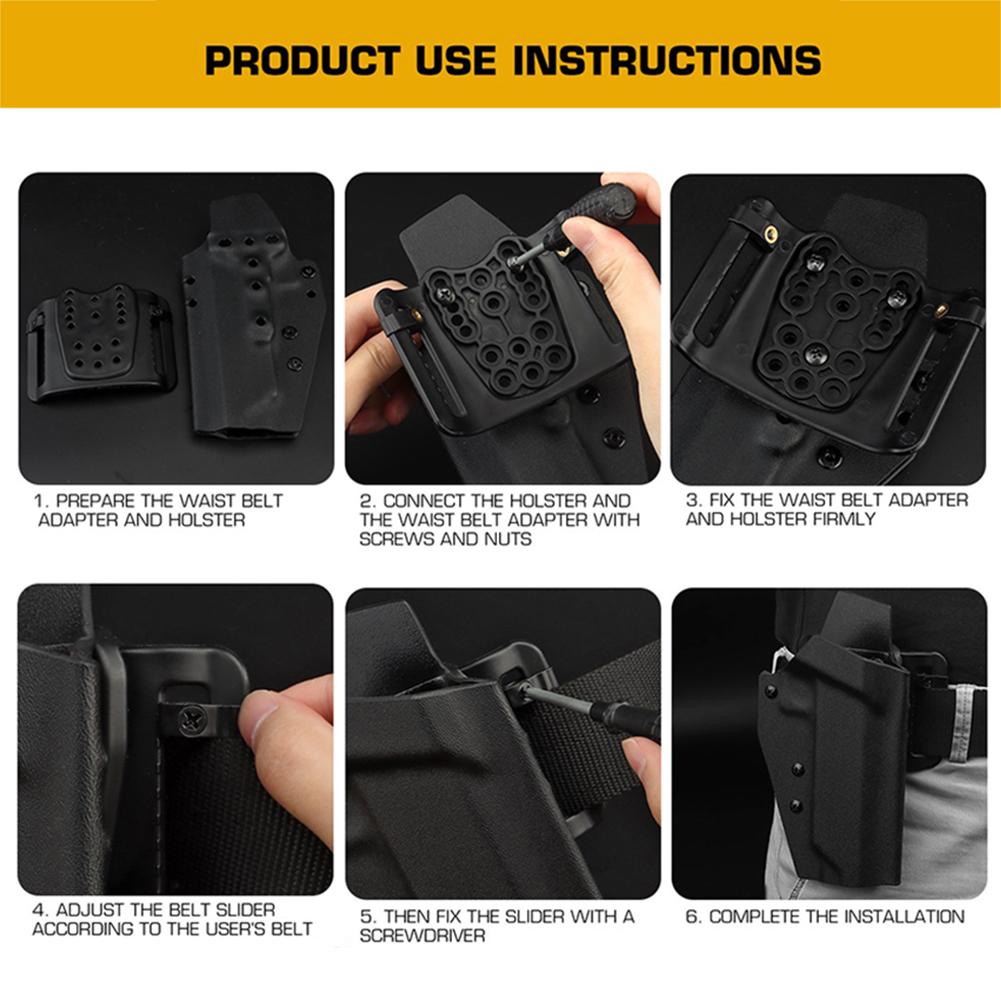 PRODUCT USE INSTRUCTIONS

1. PREPARE THE WAIST BELT ADAPTER AND HOLSTER

2. CONNECT THE HOLSTER AND THE WAIST BELT ADAPTER WITH SCREWS AND NUTS

3. FIX THE WAIST BELT ADAPTER AND HOLSTER FIRMLY

4. ADJUST THE BELT SLIDER ACCORDING TO THE USER'S BELT

5. THEN FIX THE SLIDER WITH A SCREWDRIVER

6. COMPLETE THE INSTALLATION