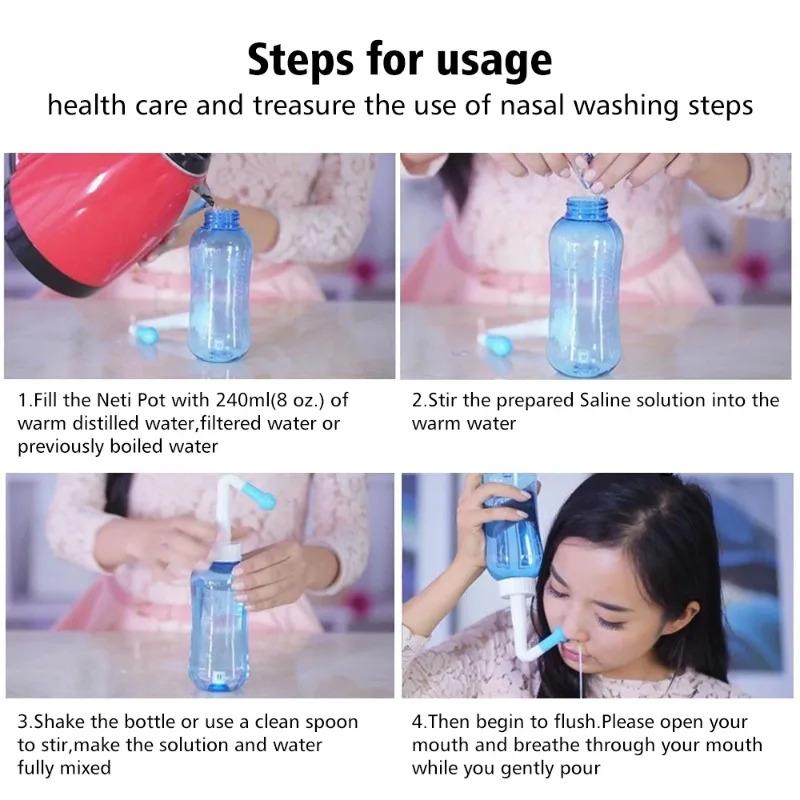 Steps for usage
health care and treasure the use of nasal washing steps

1.Fill the Neti Pot with 240ml(8 oz.) of warm distilled water,filtered water or previously boiled water

2.Stir the prepared Saline solution into the warm water

3.Shake the bottle or use a clean spoon to stir,make the solution and water fully mixed

4.Then begin to flush.Please open your mouth and breathe through your mouth while you gently pour