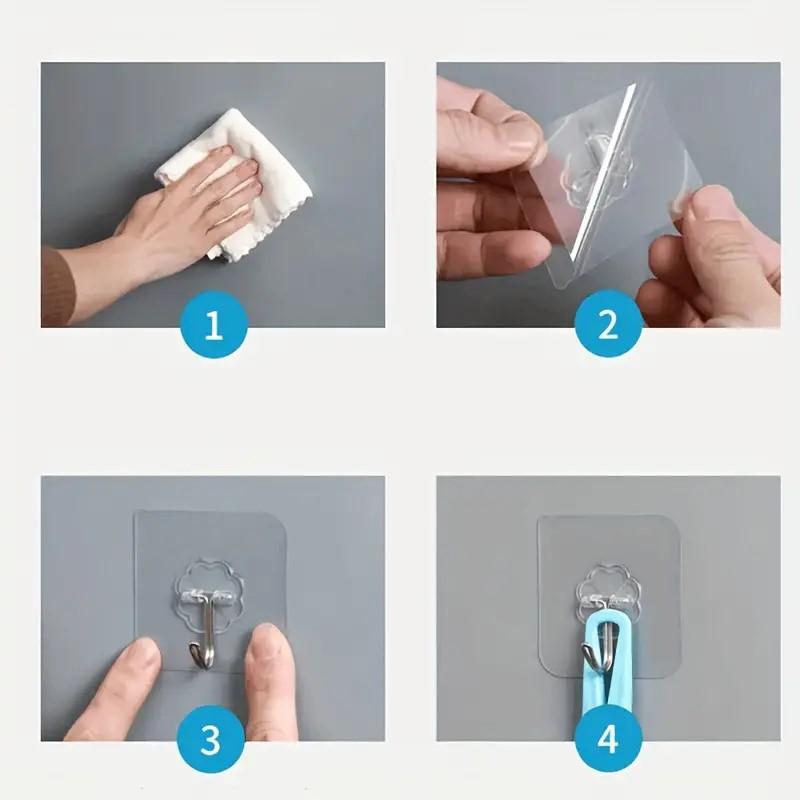 1

2

3

4