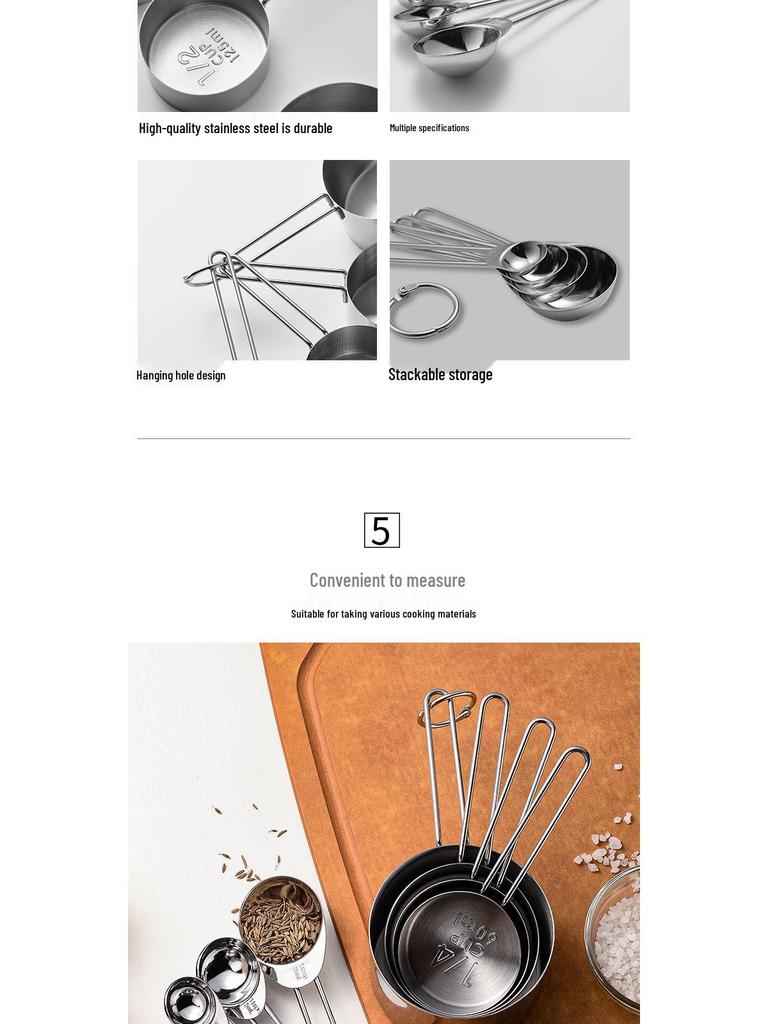 1/2 CUP 125ml

High-quality stainless steel is durable

Multiple specifications

Hanging hole design

Stackable storage

5

Convenient to measure

Suitable for taking various cooking materials

1/4 CUP 60ml