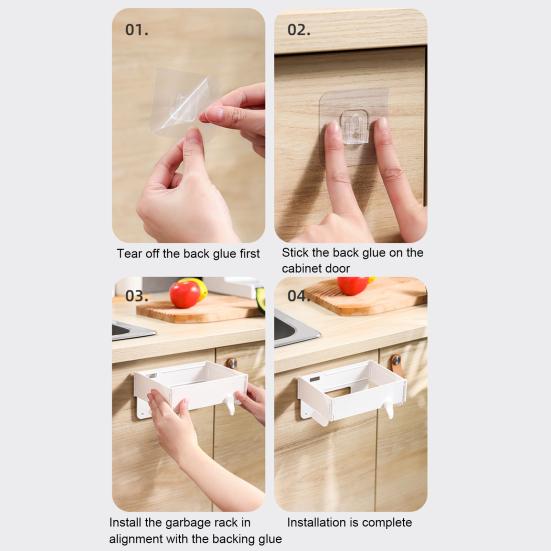 01.

Tear off the back glue first

02.

Stick the back glue on the cabinet door

03.

Install the garbage rack in alignment with the backing glue

04.

Installation is complete