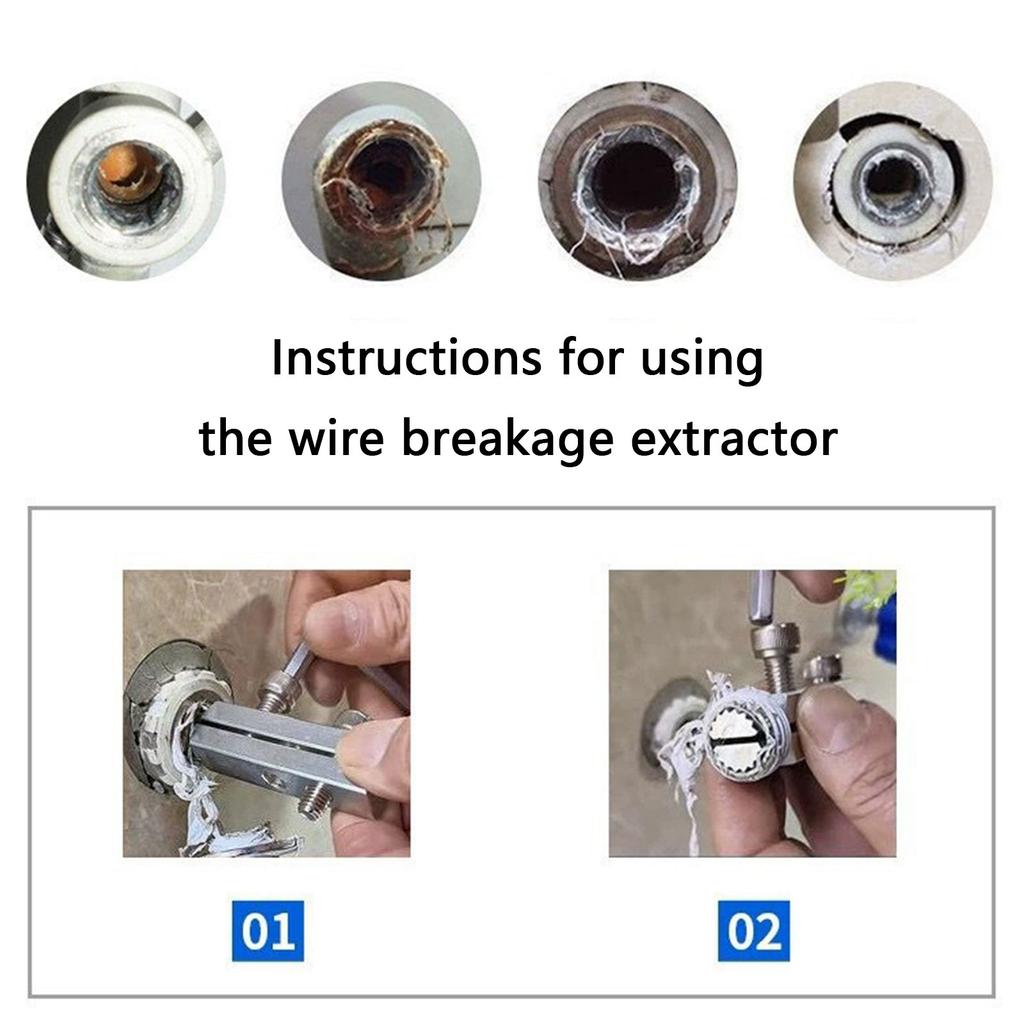 Instructions for using the wire breakage extractor

01

02