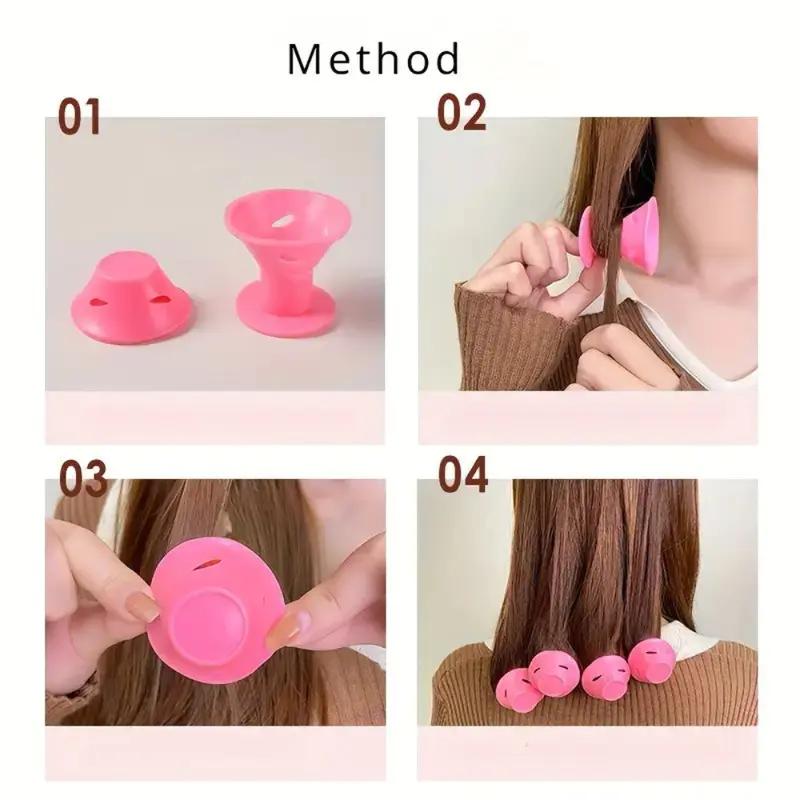 Method

01

02

03

04