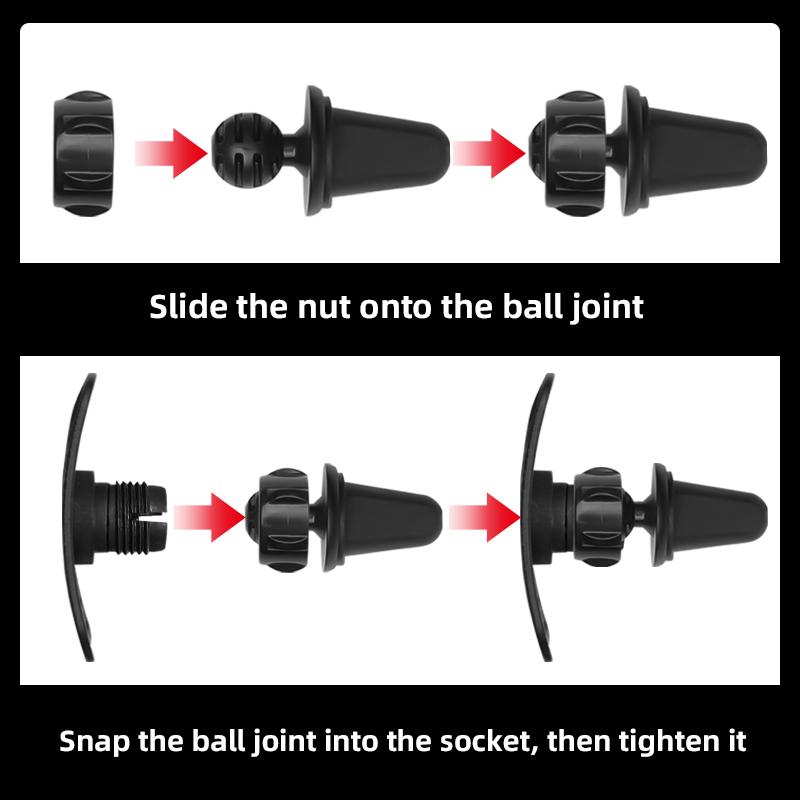 Slide the nut onto the ball joint

Snap the ball joint into the socket, then tighten it