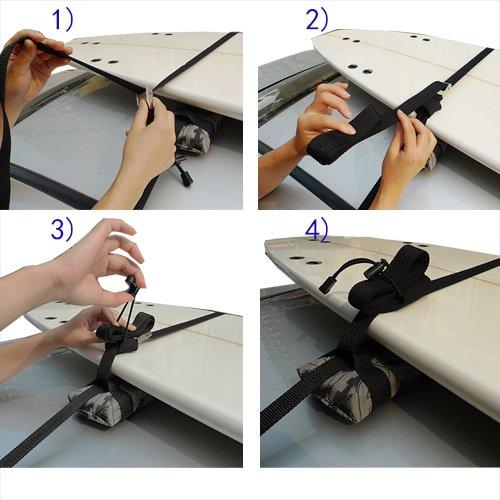 1)

2)

3)

4)