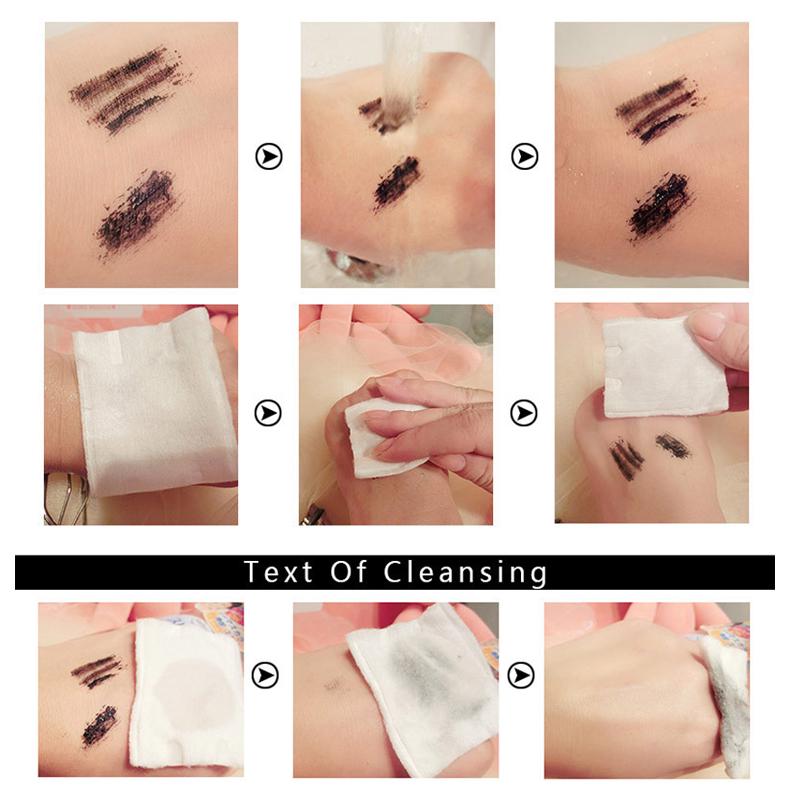 Text Of Cleansing