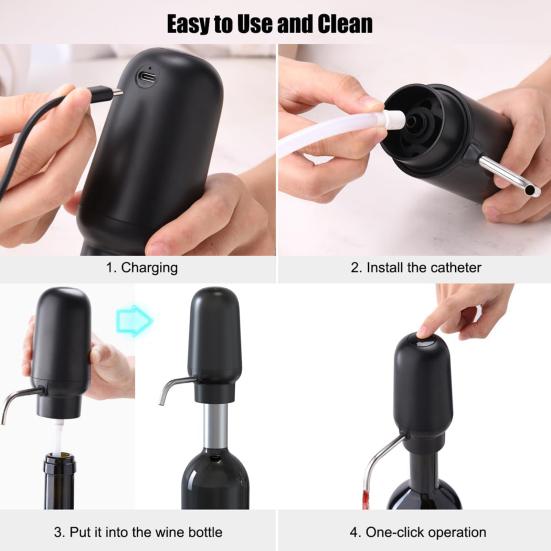 Easy to Use and Clean

1. Charging

2. Install the catheter

3. Put it into the wine bottle

4. One-click operation