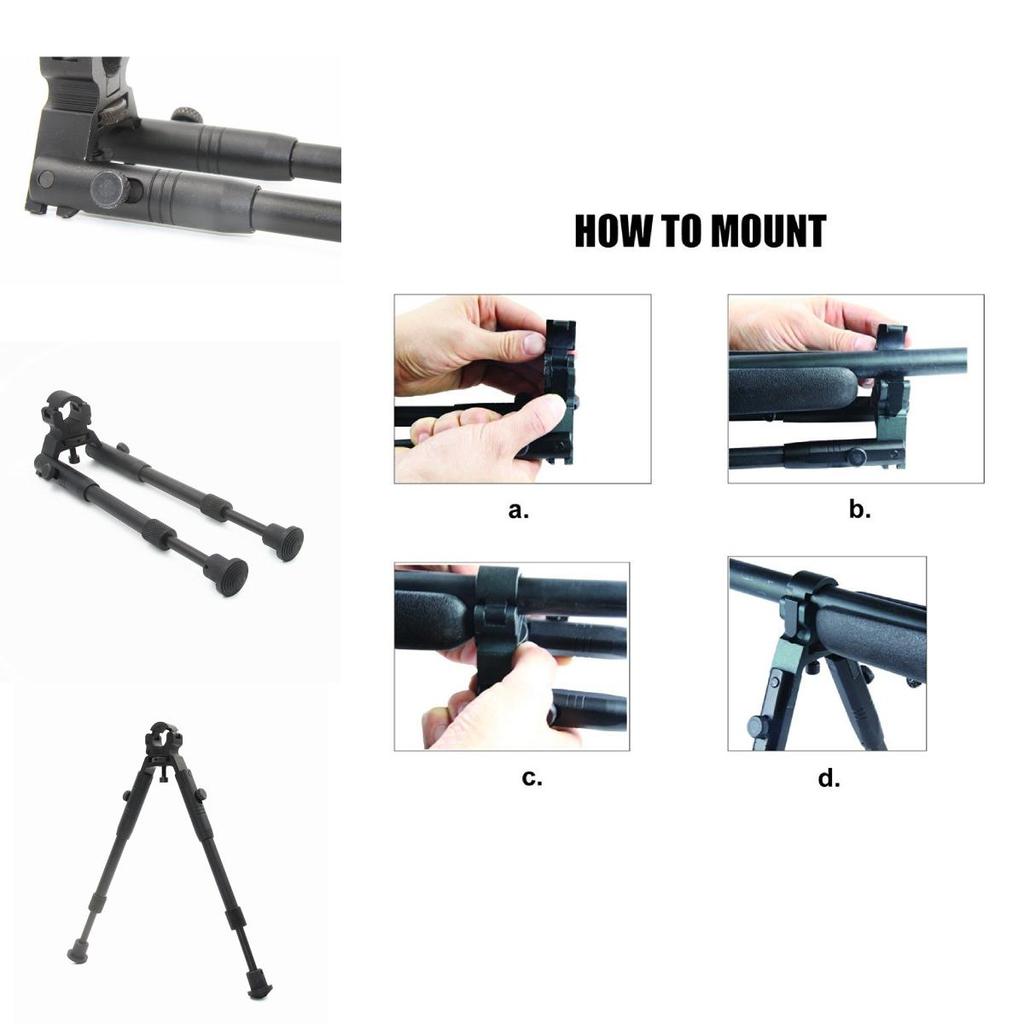 HOW TO MOUNT

a.

b.

c.

d.