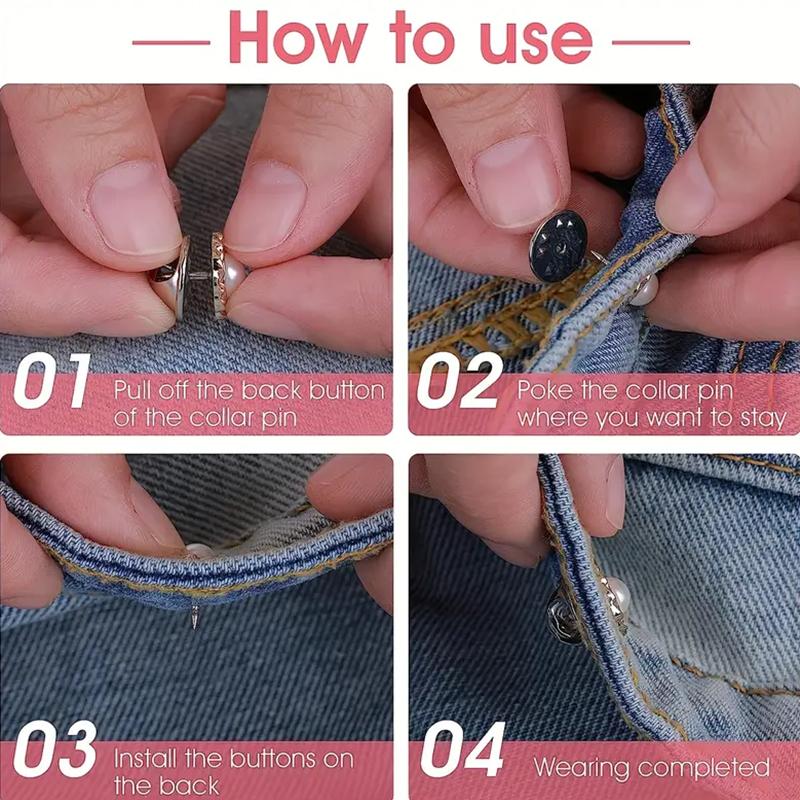 How to use

01 Pull off the back button of the collar pin

02 Poke the collar pin where you want to stay

03 Install the buttons on the back

04 Wearing completed