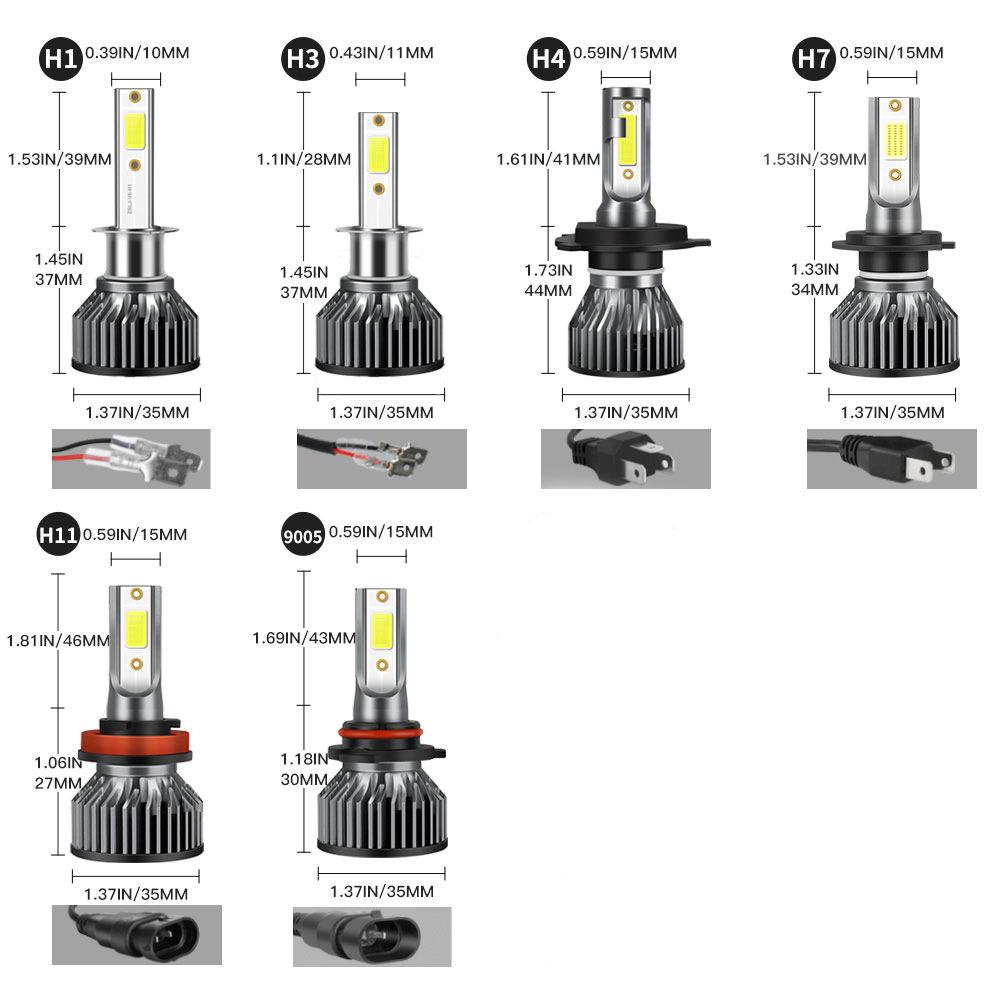 H1 0.39IN/10MM
1.53IN/39MM
1.45IN
37MM
1.37IN/35MM

H3 0.43IN/11MM
1.1IN/28MM
1.45IN
37MM
1.37IN/35MM

H4 0.59IN/15MM
1.61IN/41MM
1.73IN
44MM
1.37IN/35MM

H7 0.59IN/15MM
1.53IN/39MM
1.33IN
34MM
1.37IN/35MM

H11 0.59IN/15MM
1.81IN/46MM
1.06IN
27MM
1.37IN/35MM

9005 0.59IN/15MM
1.69IN/43MM
1.18IN
30MM
1.37IN/35MM