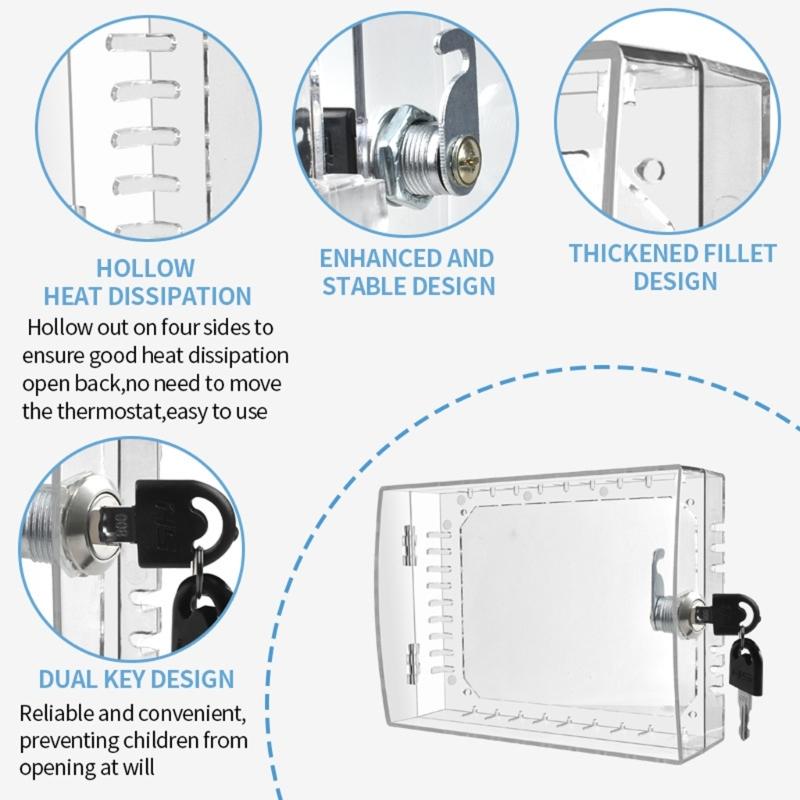 HOLLOW
HEAT DISSIPATION

Hollow out on four sides to ensure good heat dissipation open back,no need to move the thermostat,easy to use

ENHANCED AND
STABLE DESIGN

THICKENED FILLET
DESIGN

DUAL KEY DESIGN

Reliable and convenient, preventing children from opening at will