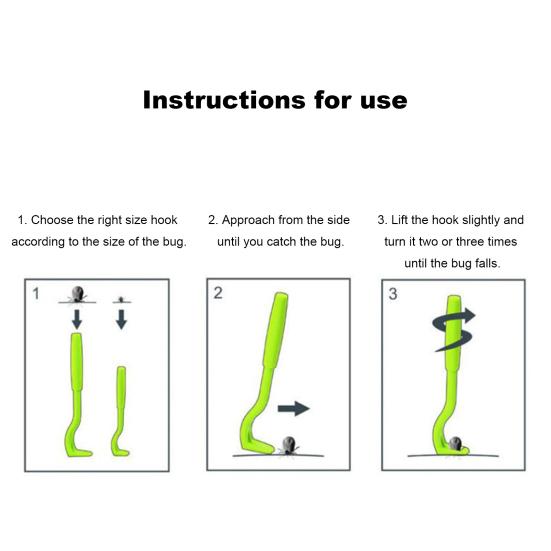 Instructions for use

1. Choose the right size hook according to the size of the bug.

2. Approach from the side until you catch the bug.

3. Lift the hook slightly and turn it two or three times until the bug falls.

1

2

3