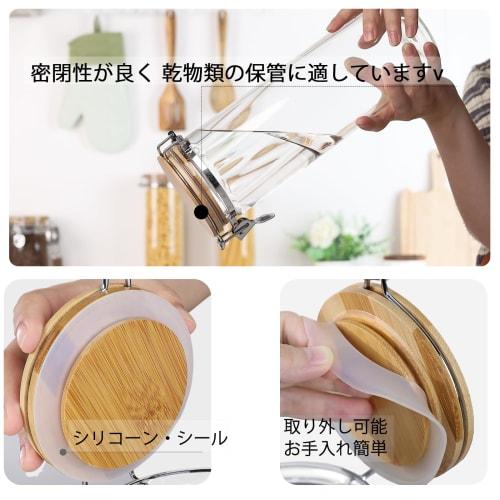 密閉性が良く 乾物類の保管に適していますv

シリコーン・シール

取り外し可能
お手入れ簡単