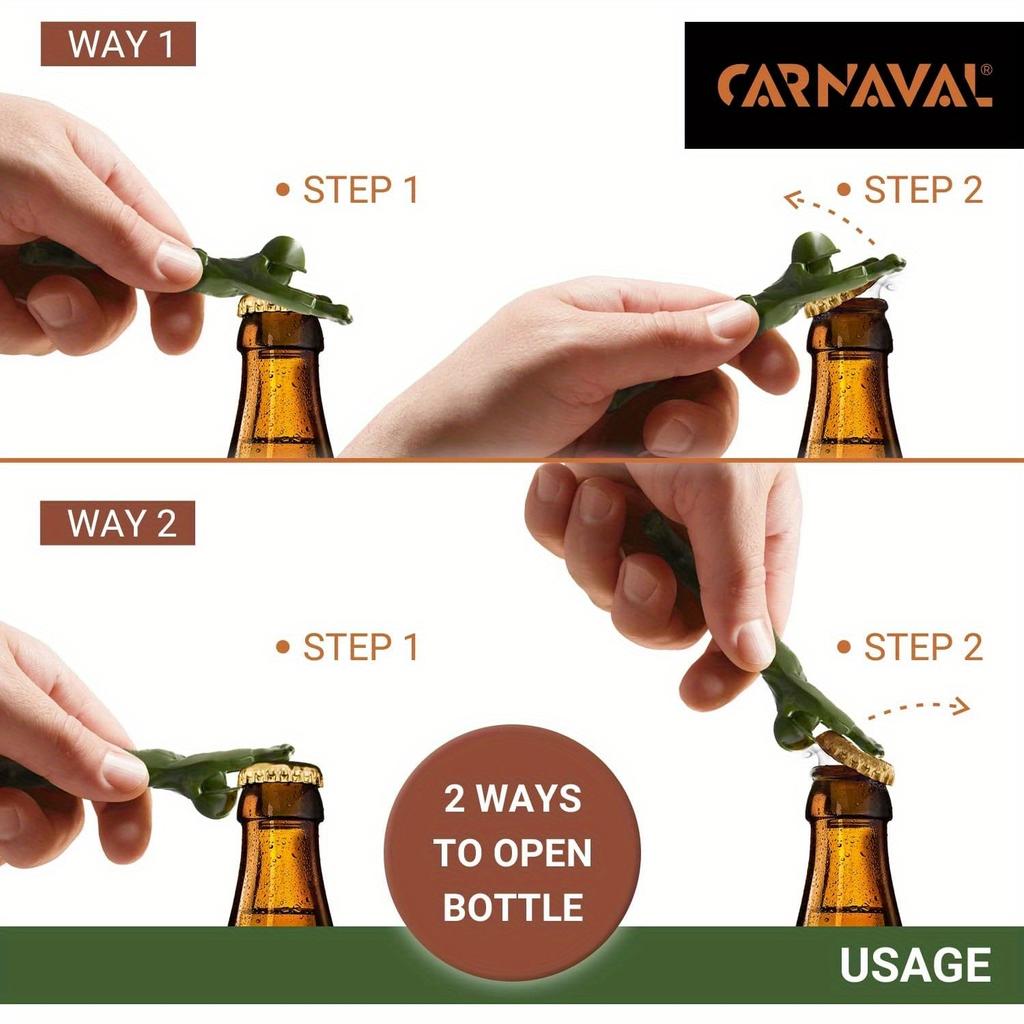 WAY 1

CARNAVAL®

• STEP 1

• STEP 2

WAY 2

• STEP 1

• STEP 2

2 WAYS TO OPEN BOTTLE

USAGE