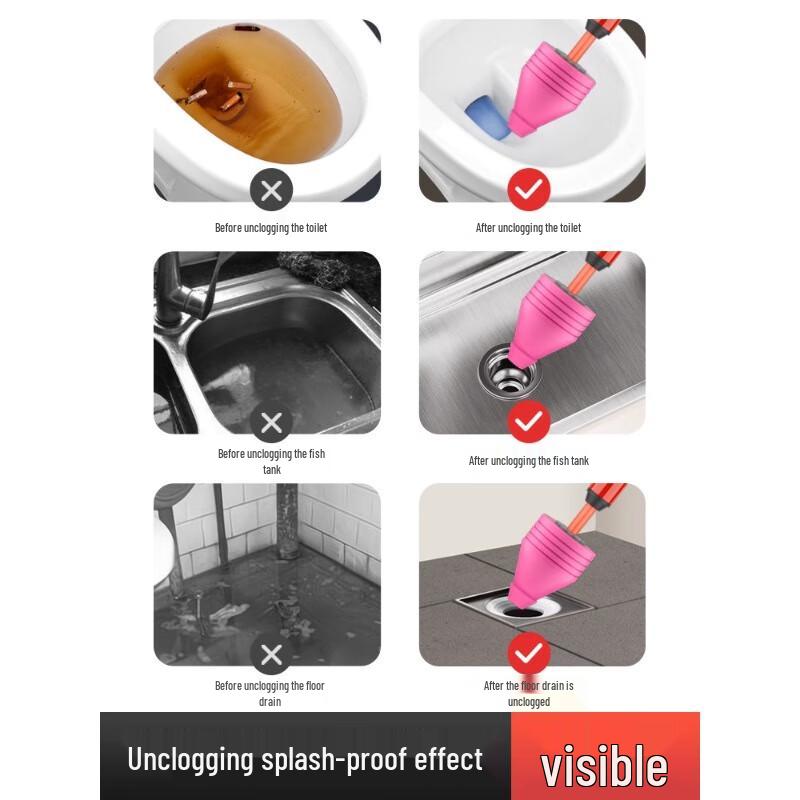 Before unclogging the toilet

After unclogging the toilet

Before unclogging the fish tank

After unclogging the fish tank

Before unclogging the floor drain

After the floor drain is unclogged

Unclogging splash-proof effect

visible