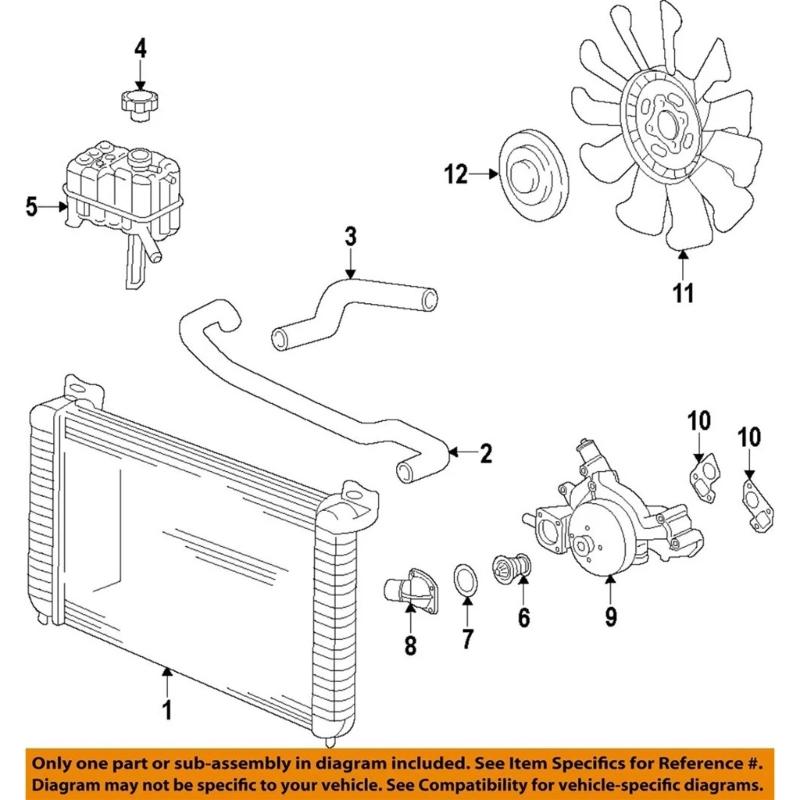 4

5

12

3

11

2

10

10

1

8

7

6

9

Only one part or sub-assembly in diagram included. See Item Specifics for Reference #. Diagram may not be specific to your vehicle. See Compatibility for vehicle-specific diagrams.