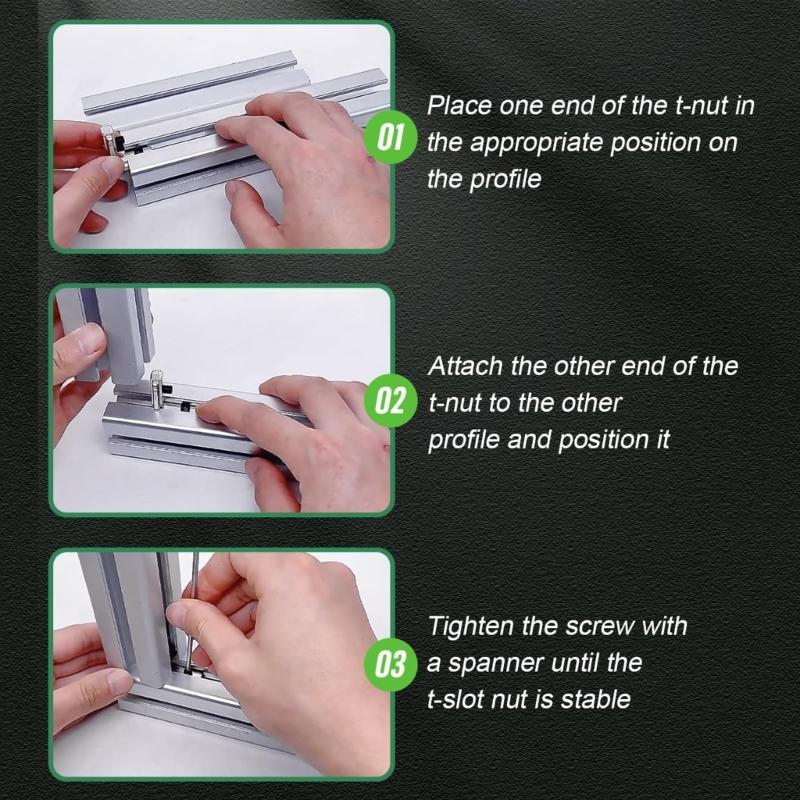 01 Place one end of the t-nut in the appropriate position on the profile

02 Attach the other end of the t-nut to the other profile and position it

03 Tighten the screw with a spanner until the t-slot nut is stable