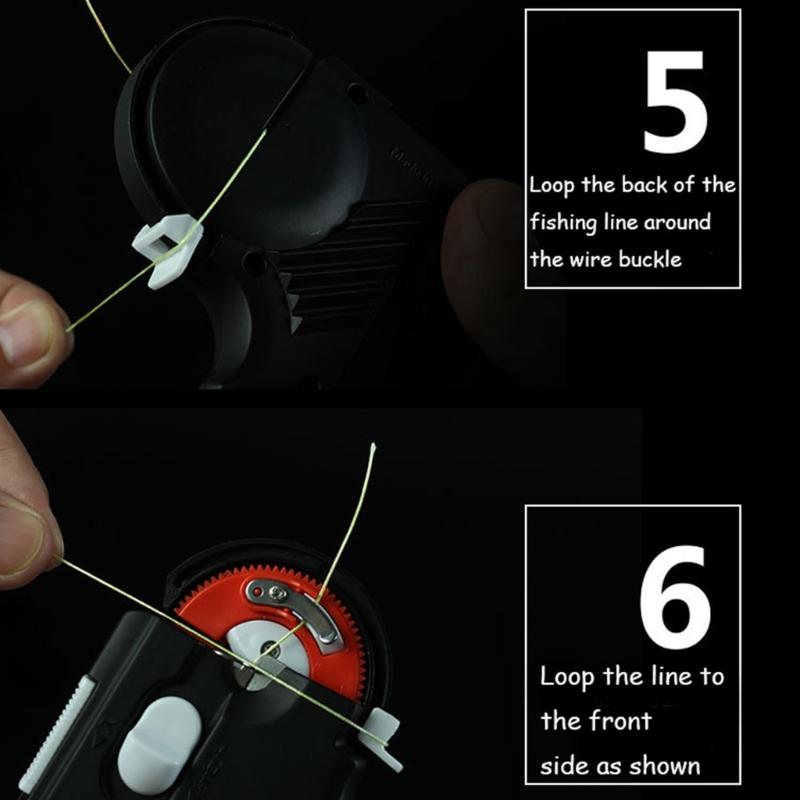 5

Loop the back of the fishing line around the wire buckle

6

Loop the line to the front side as shown