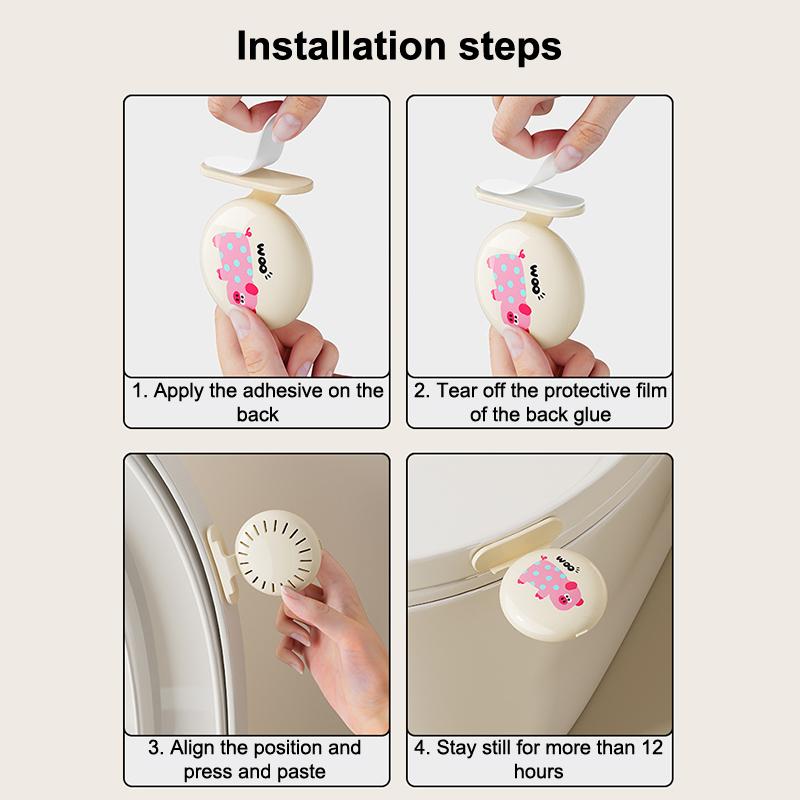 Installation steps

WOO

1. Apply the adhesive on the back

WOO

2. Tear off the protective film of the back glue

3. Align the position and press and paste

WOO

4. Stay still for more than 12 hours